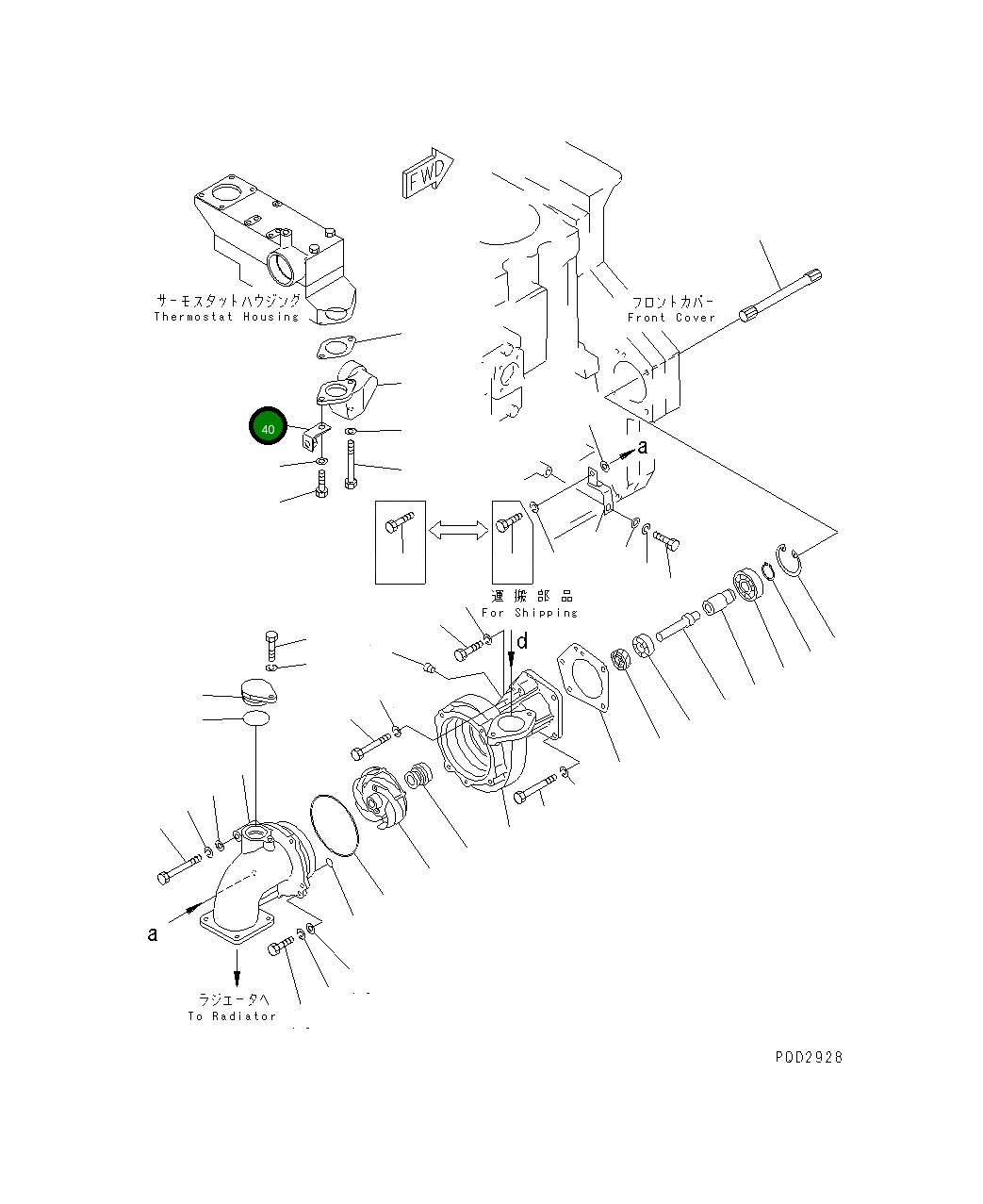 FWD

サーモスタットハウジング
Thermostat Housing

フロントカバー
Front Cover

40

a

運搬部品
For Shipping

d

a

ラジエータへ
To Radiator

PDD2928