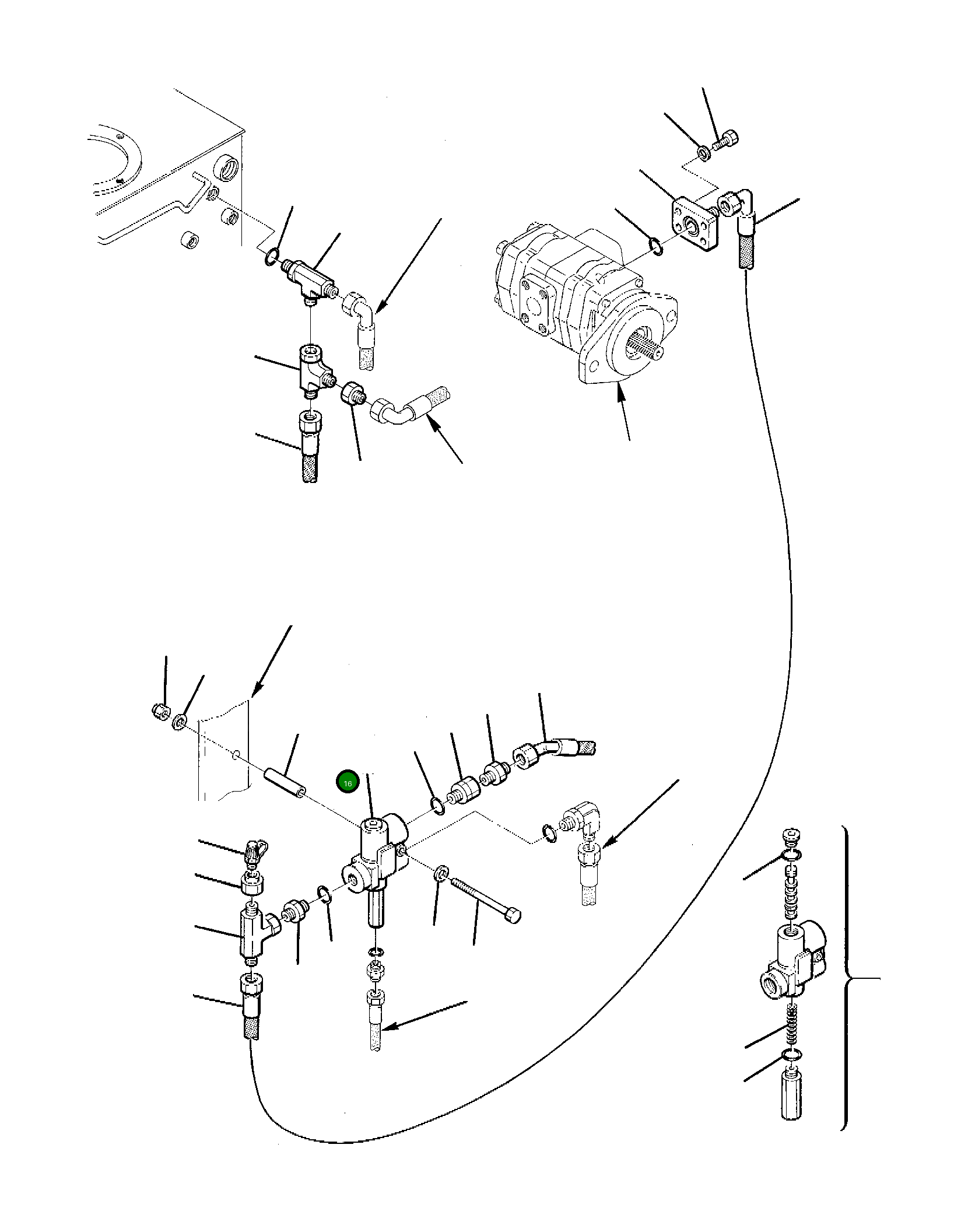 16