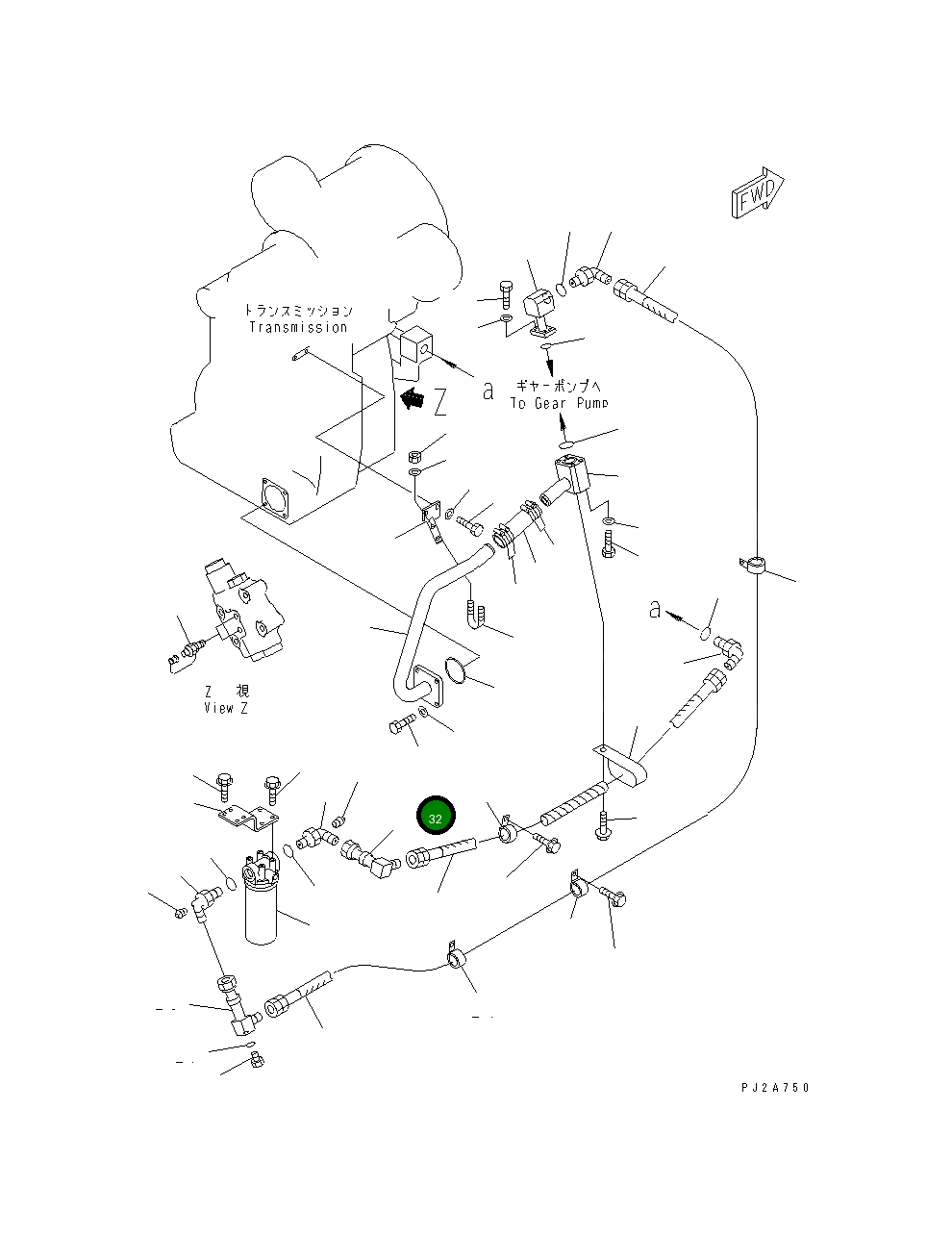 FWD

トランスミッション
Transmission

a

Z

ギヤーポンプへ
To Gear Pump

a

Z 視
View Z

32

PJ2A750