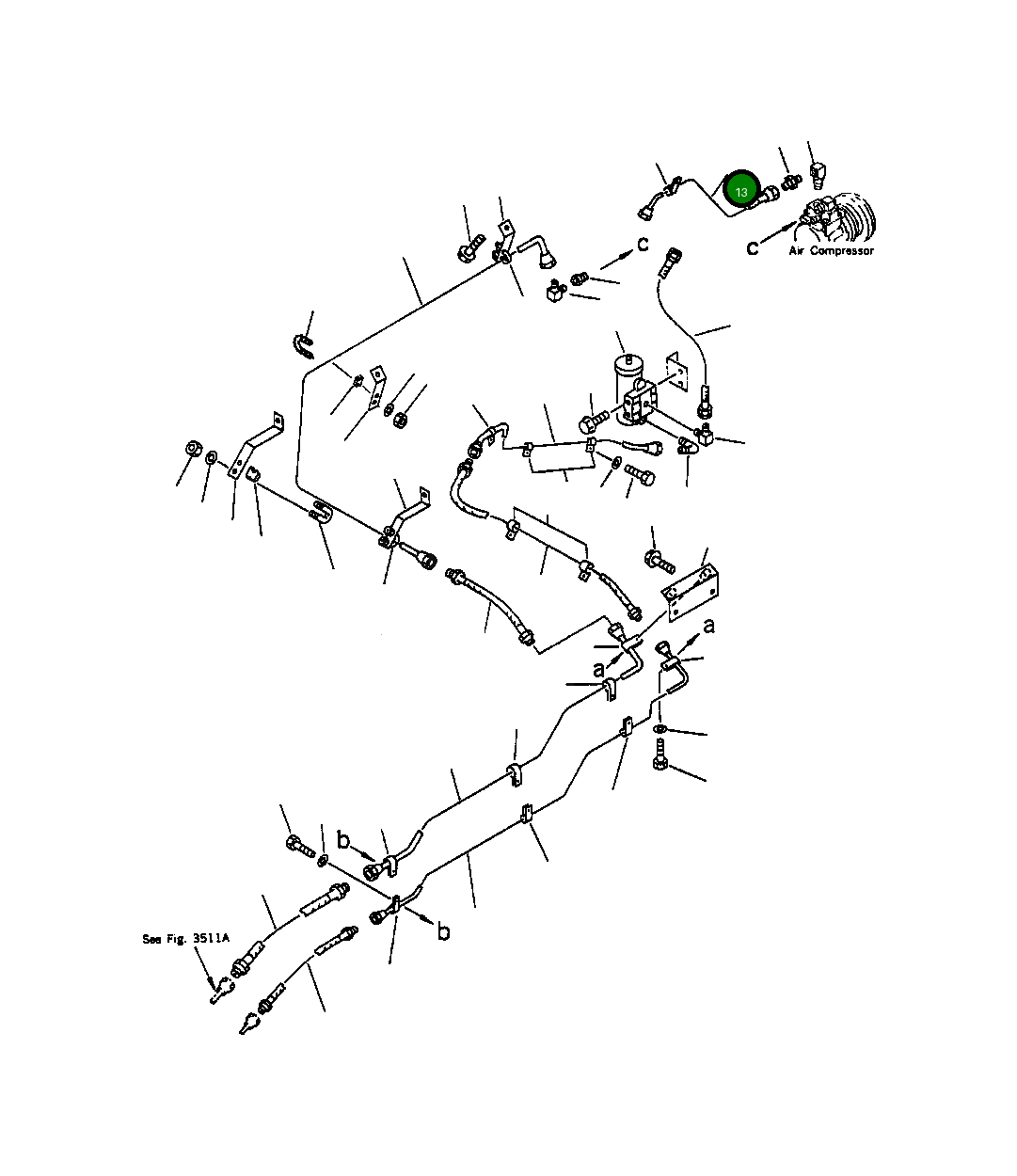 13
c
c
Air Compressor
a
a
b
b
See Fig. 3511A