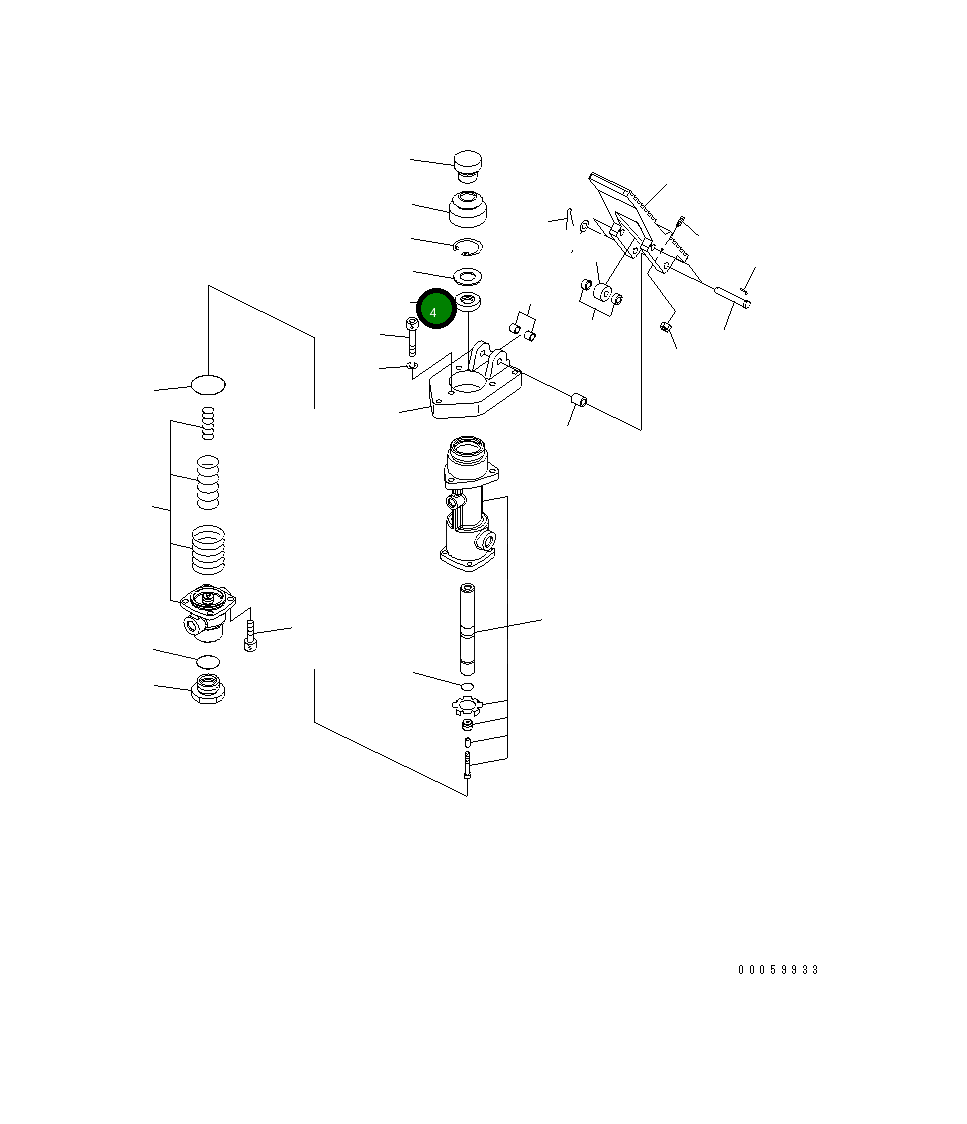 4

00059933