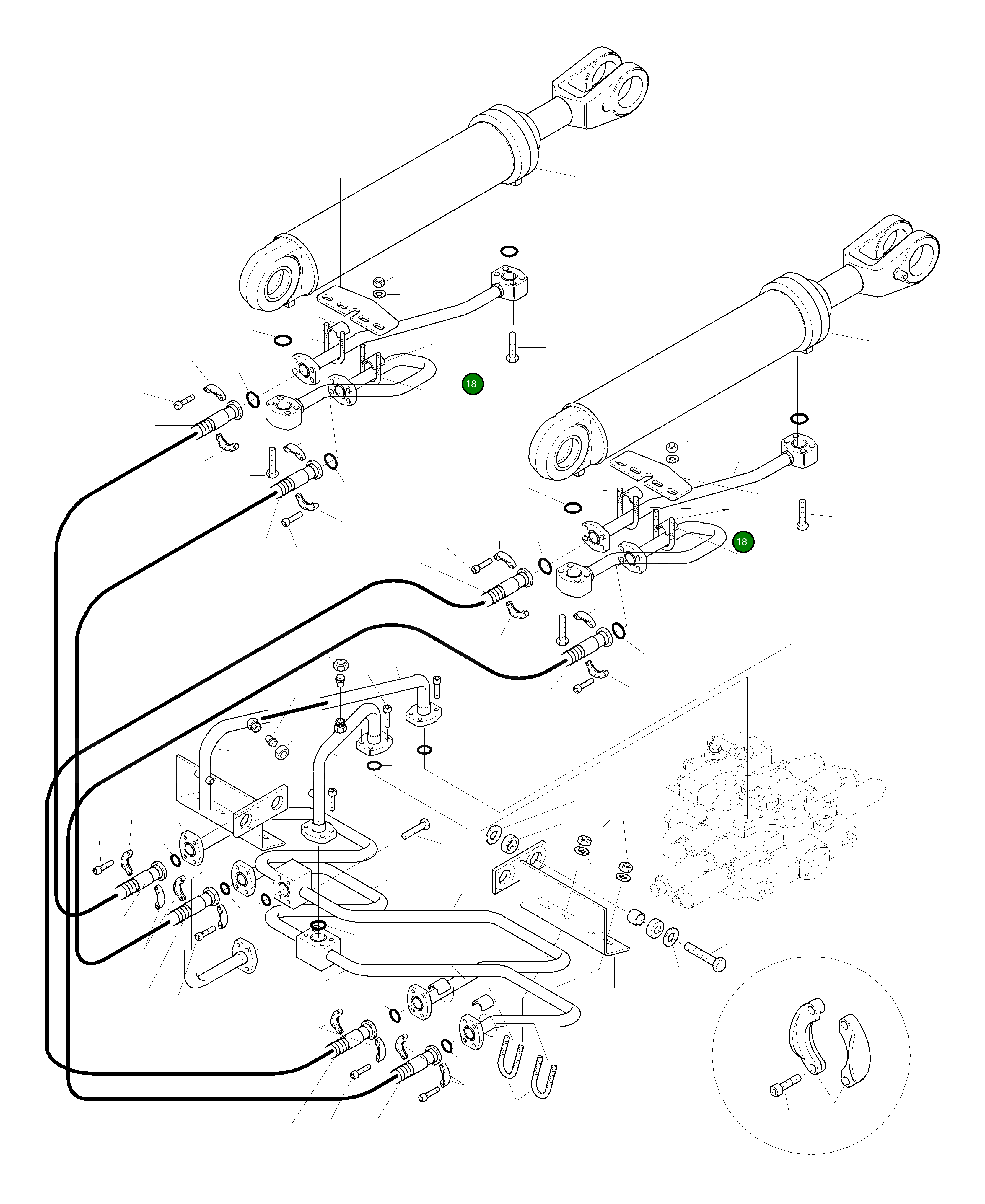 18

18