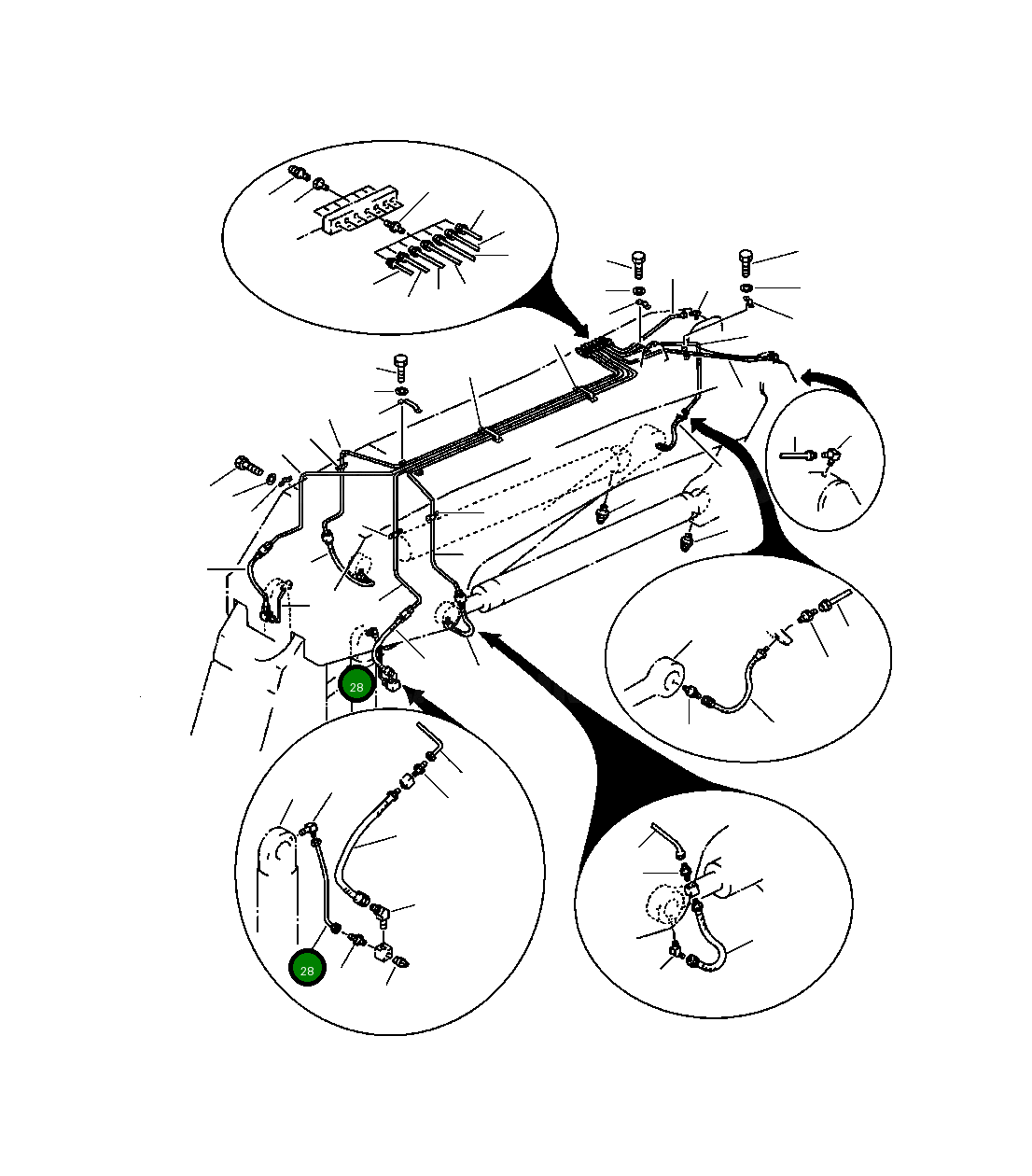 28

28