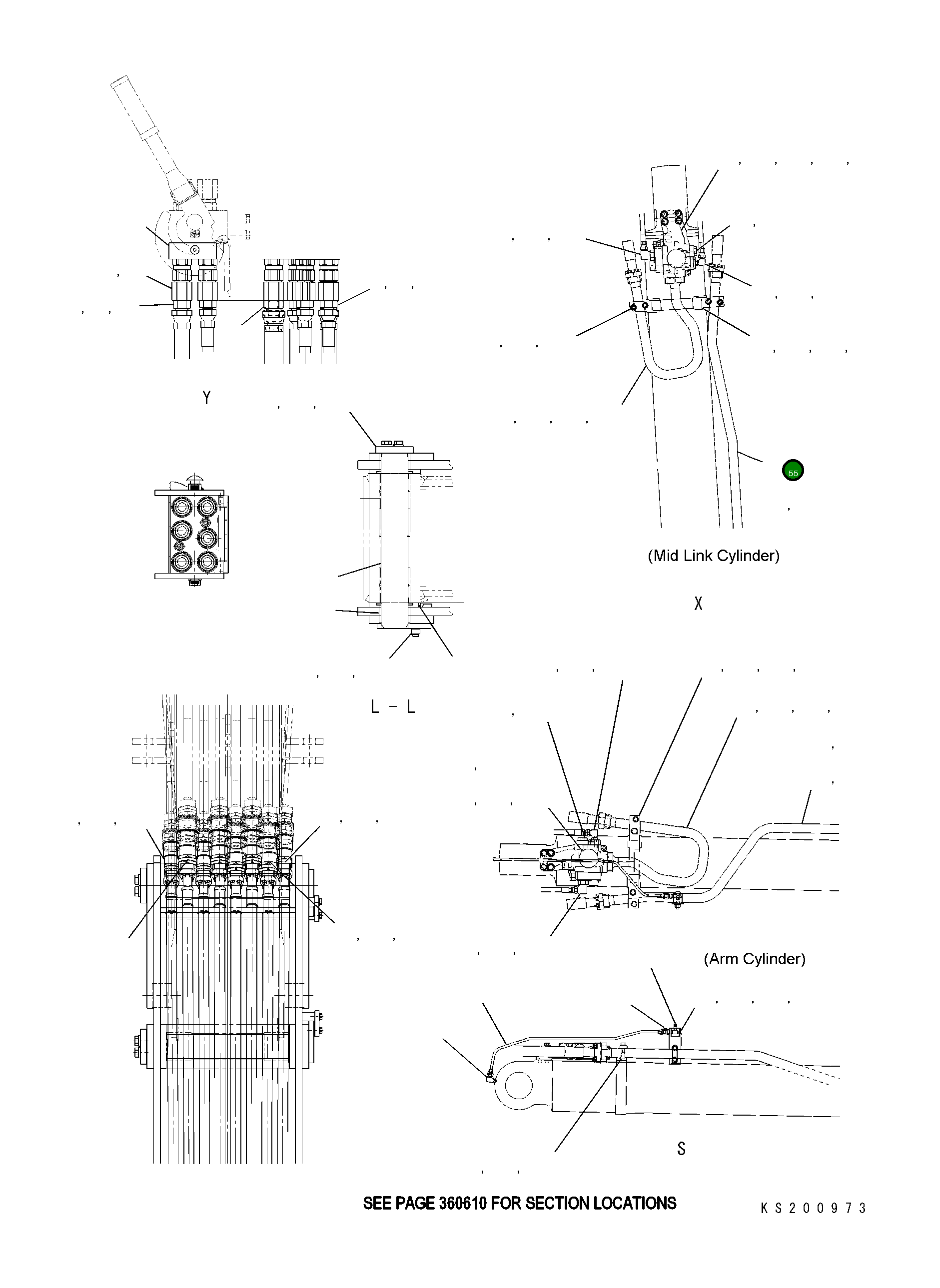 Y

55

(Mid Link Cylinder)

X

L - L

(Arm Cylinder)

S

SEE PAGE 360610 FOR SECTION LOCATIONS

KS200973