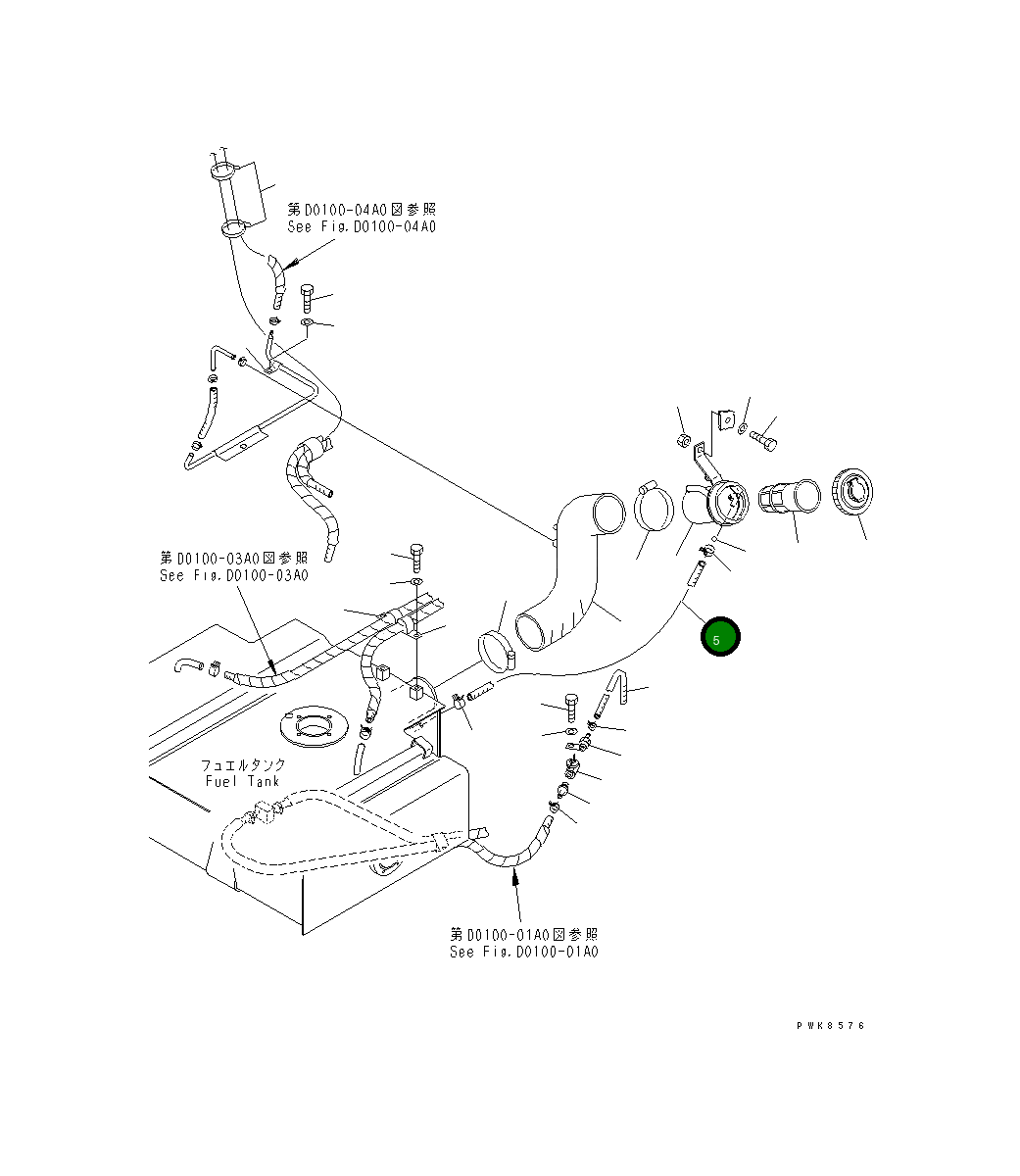 第D0100-04A0図参照
See Fig.D0100-04A0

第D0100-03A0図参照
See Fig.D0100-03A0

5

フュエルタンク
Fuel Tank

第D0100-01A0図参照
See Fig.D0100-01A0

PWK8576