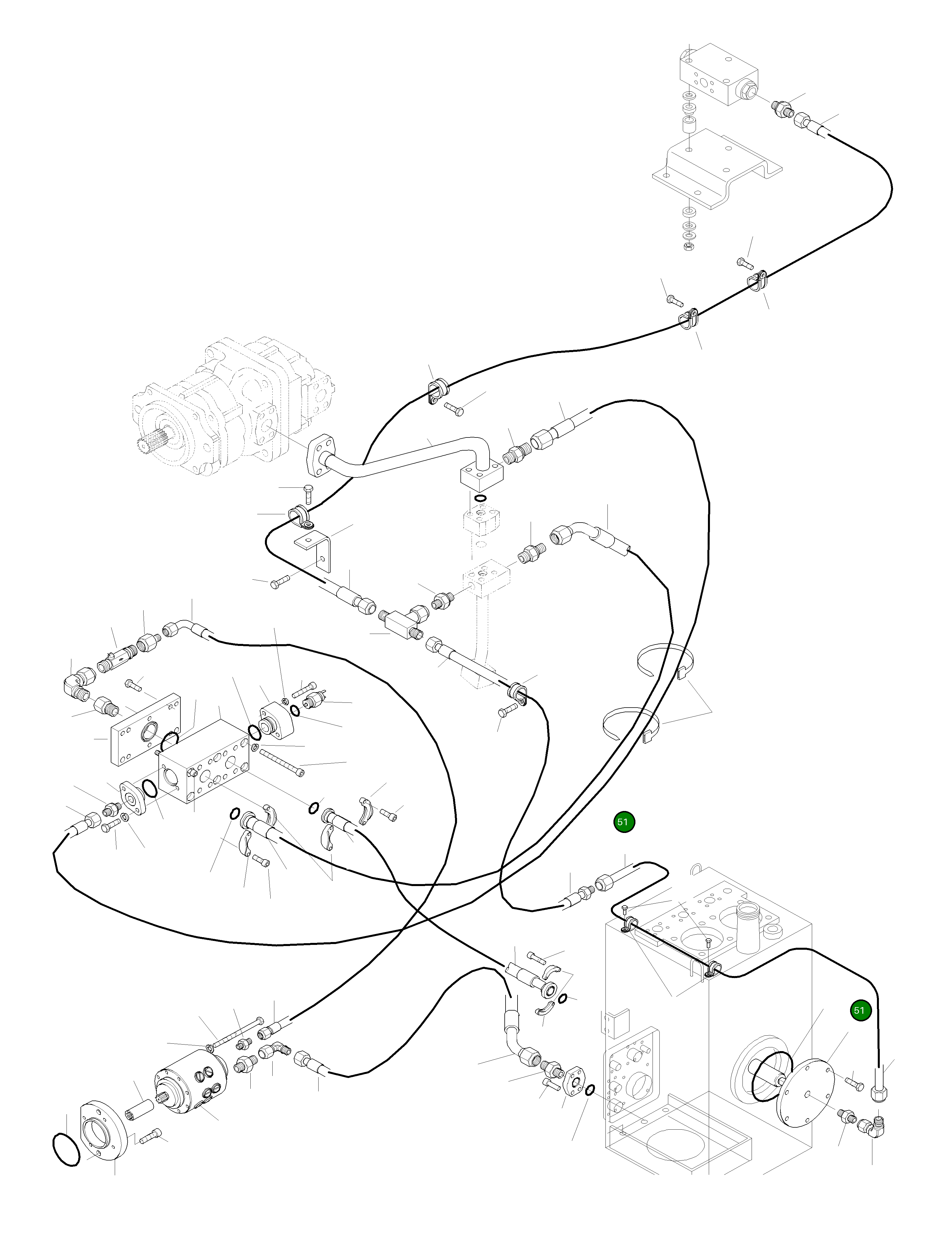 51

51