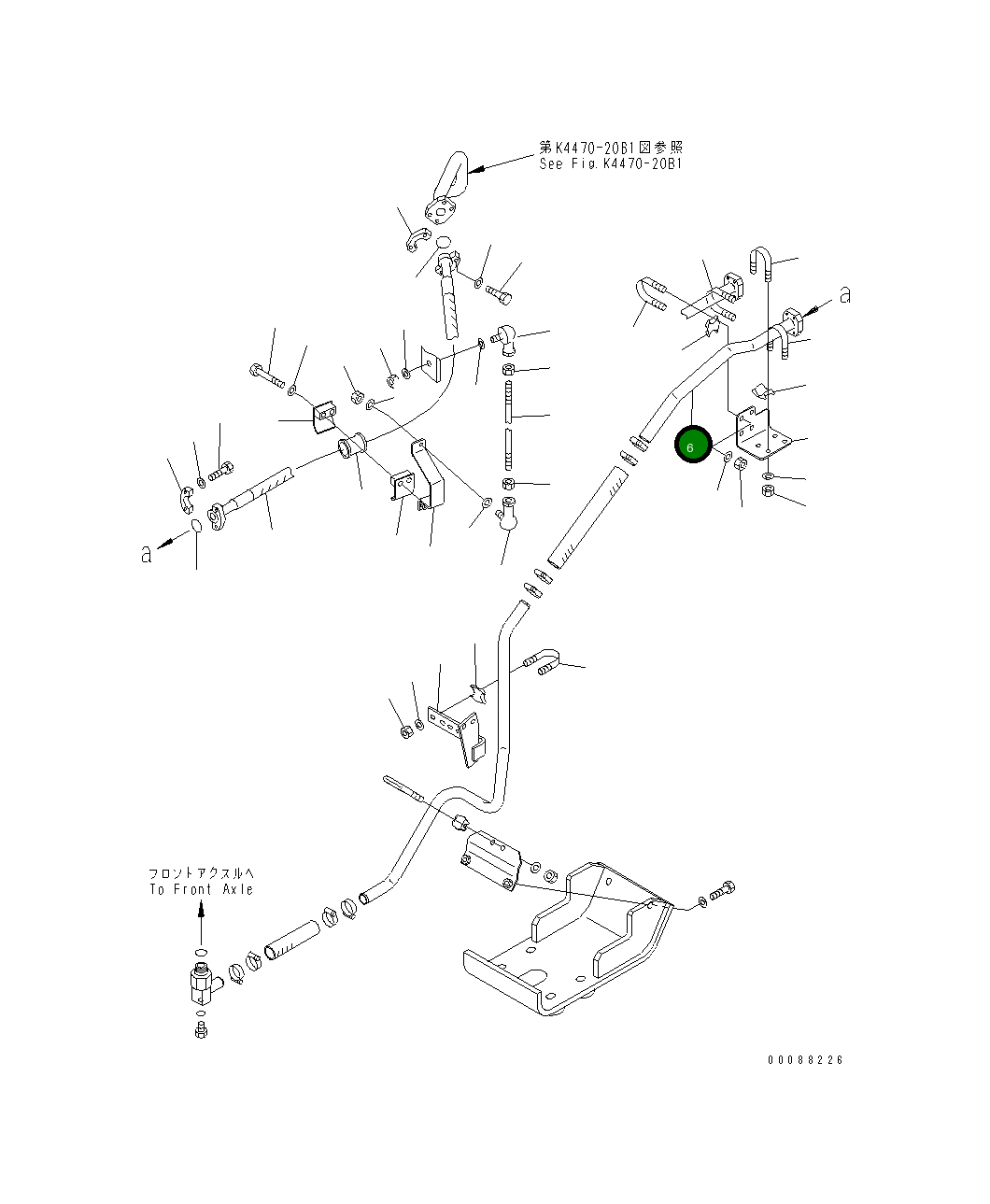 第K4470-20B1図参照
See Fig.K4470-20B1

a

6

a

フロントアクスルへ
To Front Axle

00088226