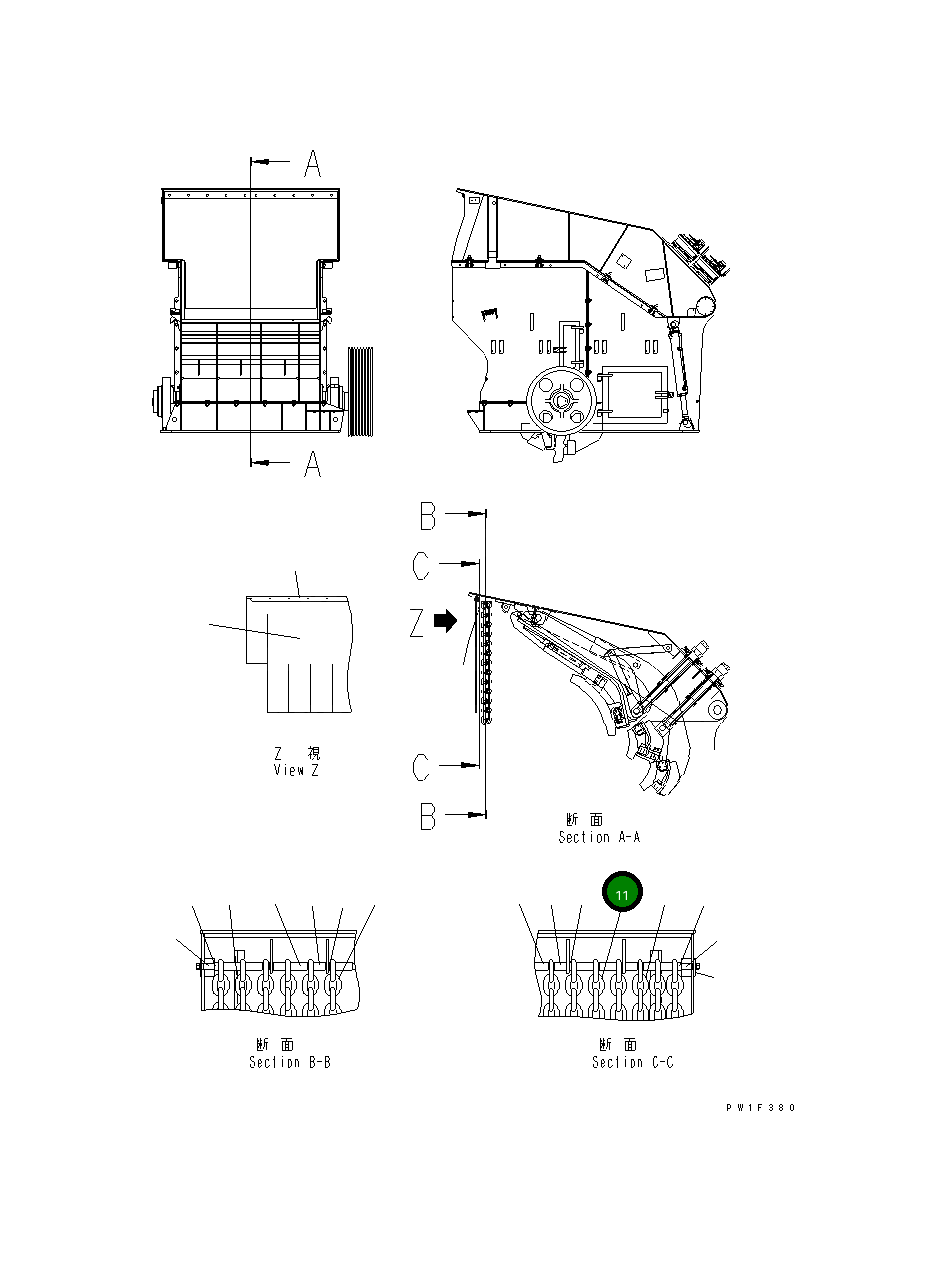 A

A

B

C

Z

C

B

Z 視
View Z

断 面
Section A-A

11

断 面
Section B-B

断 面
Section C-C

PW1F380