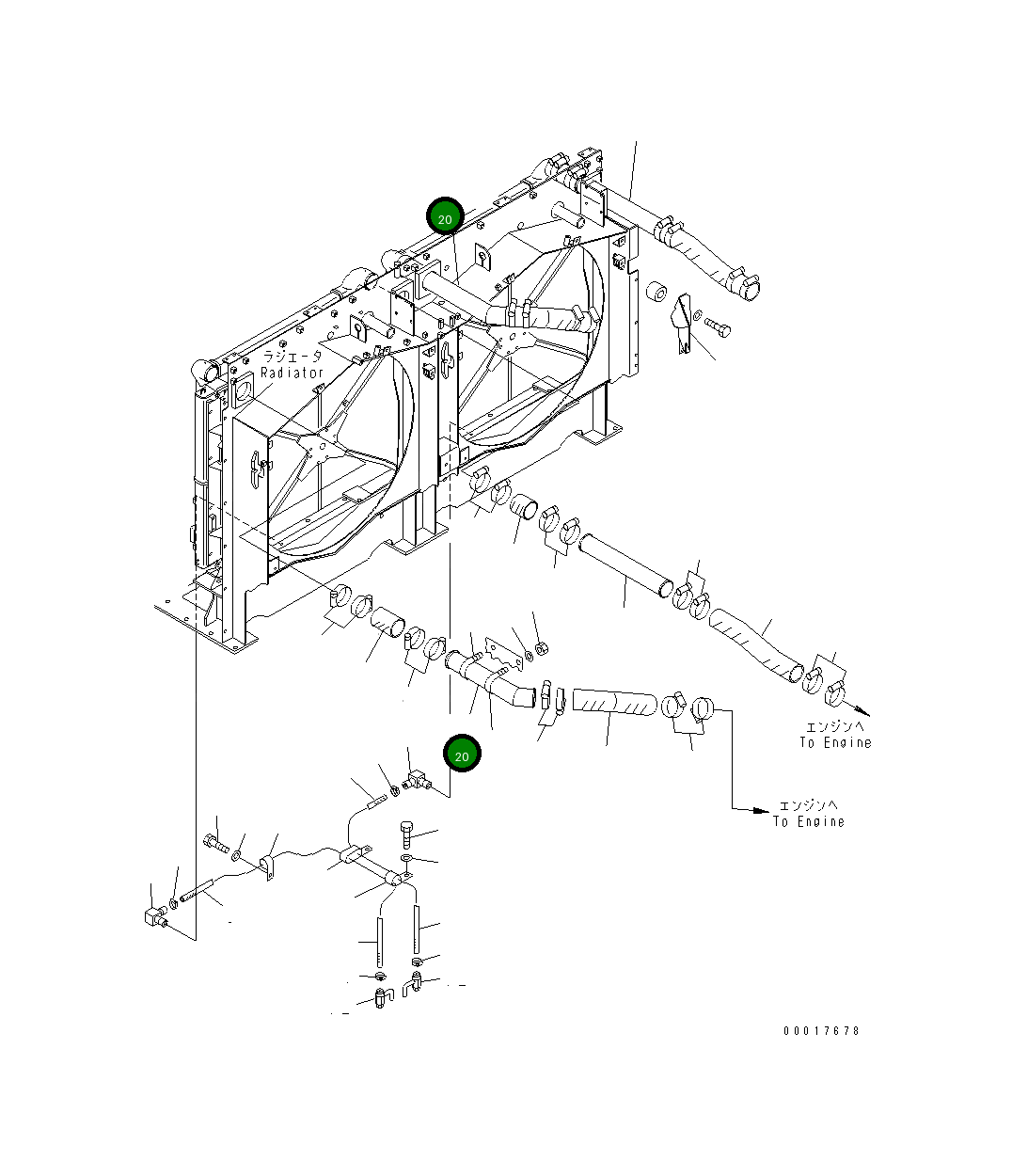 20

ラジエータ
Radiator

エンジンへ
To Engine

20

エンジンへ
To Engine

00017678