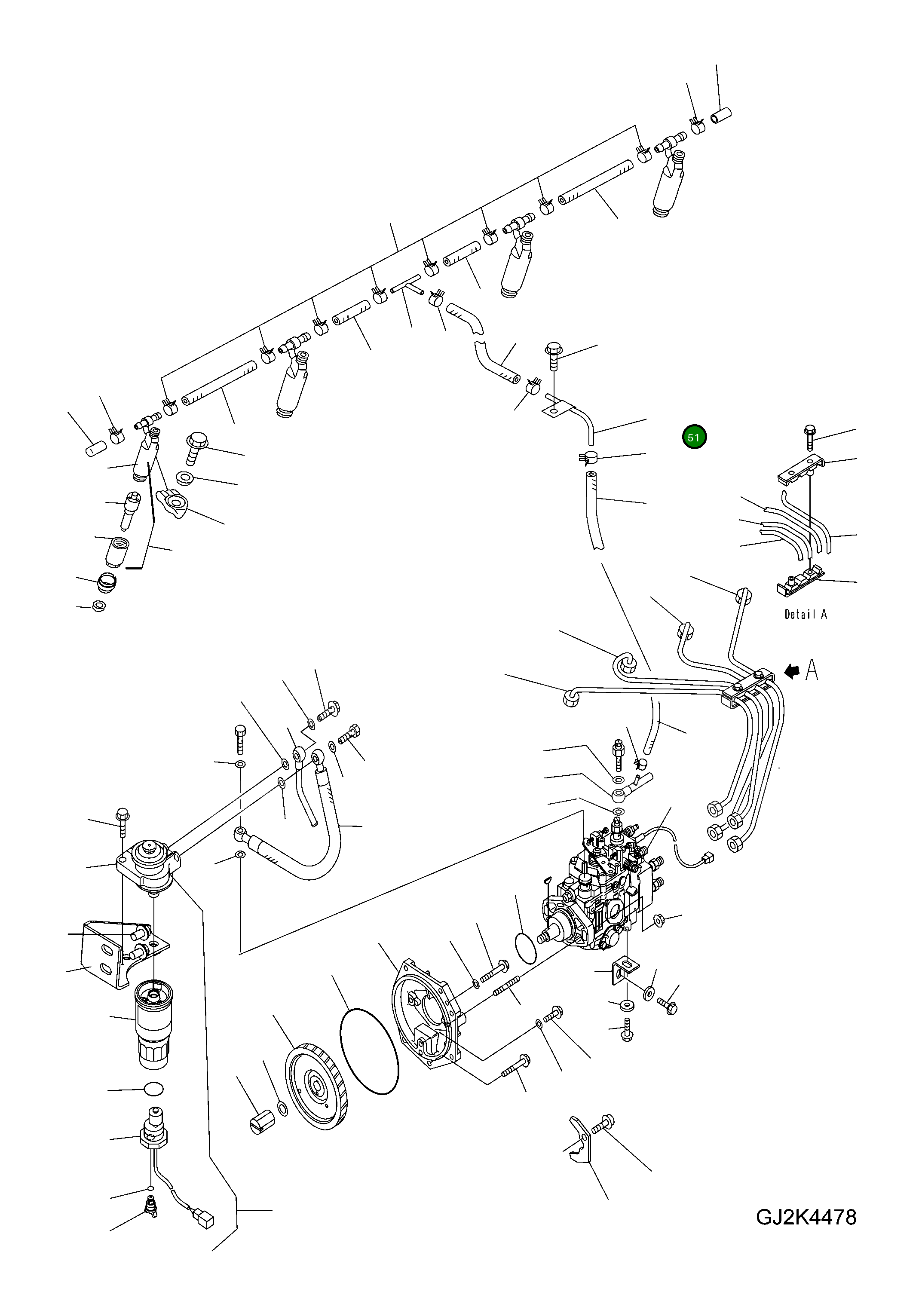 51

Detail A

A

GJ2K4478