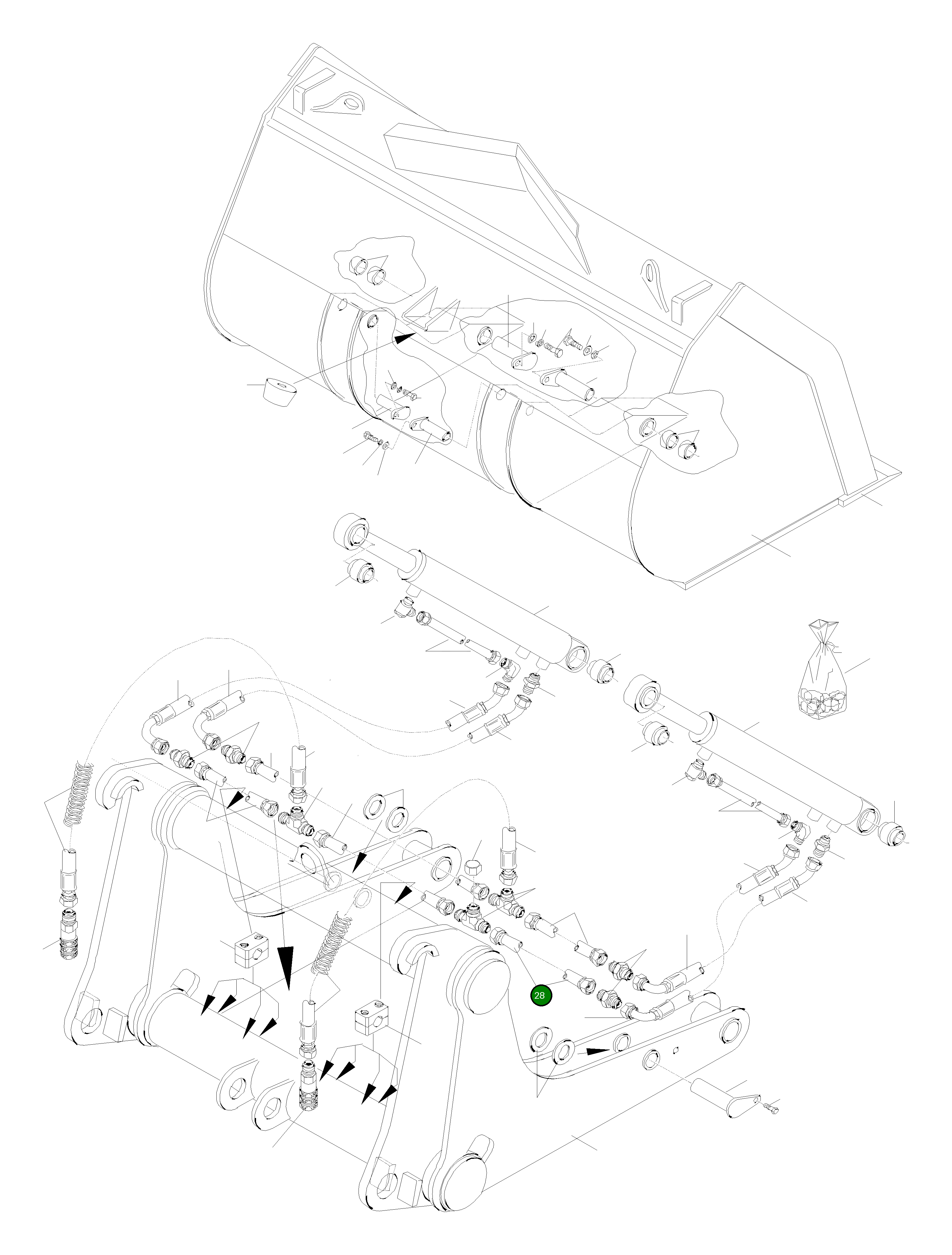 28