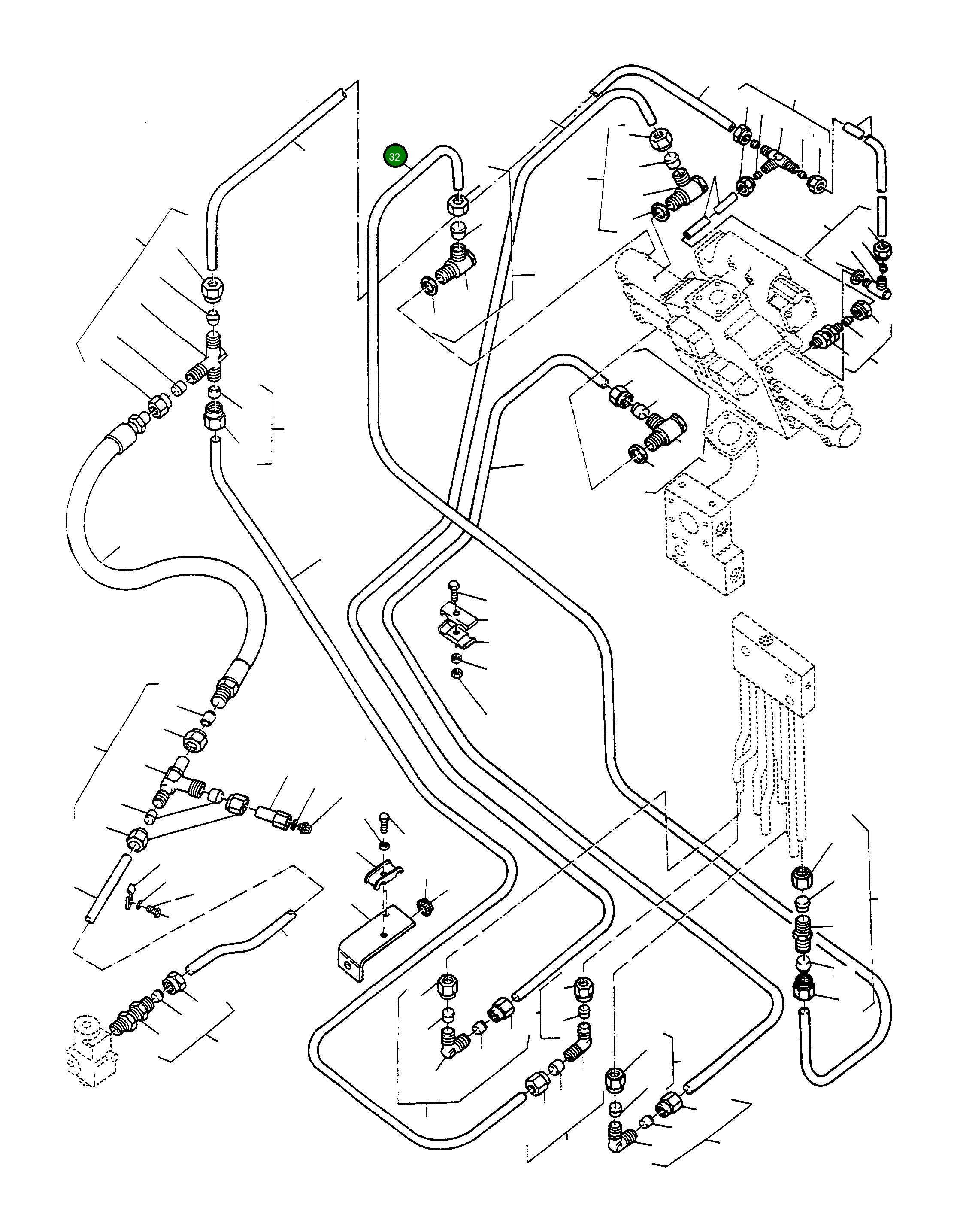 32