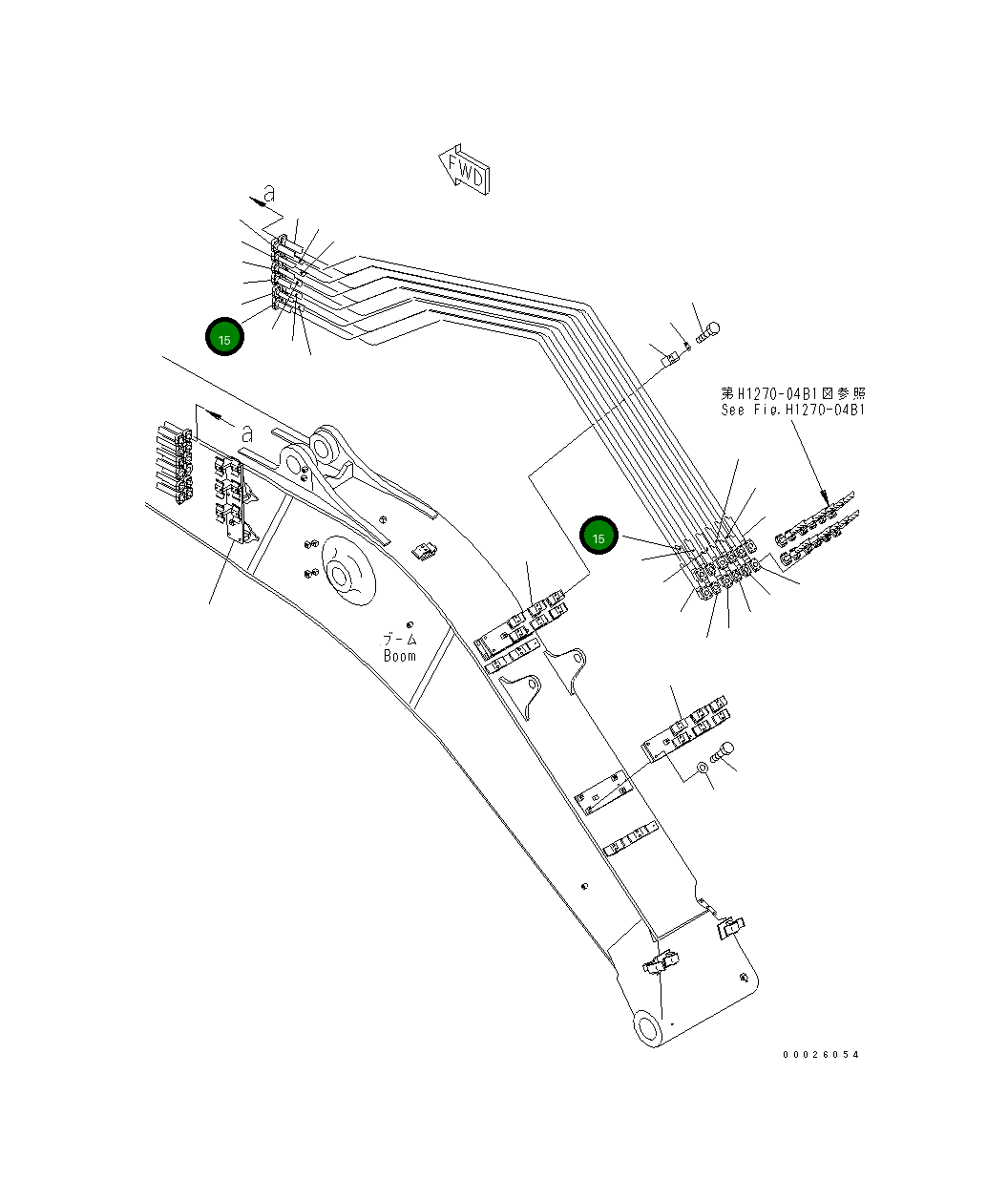 FWD

a

15

第H1270-04B1図参照
See Fig.H1270-04B1

a

15

ブーム
Boom

00026054