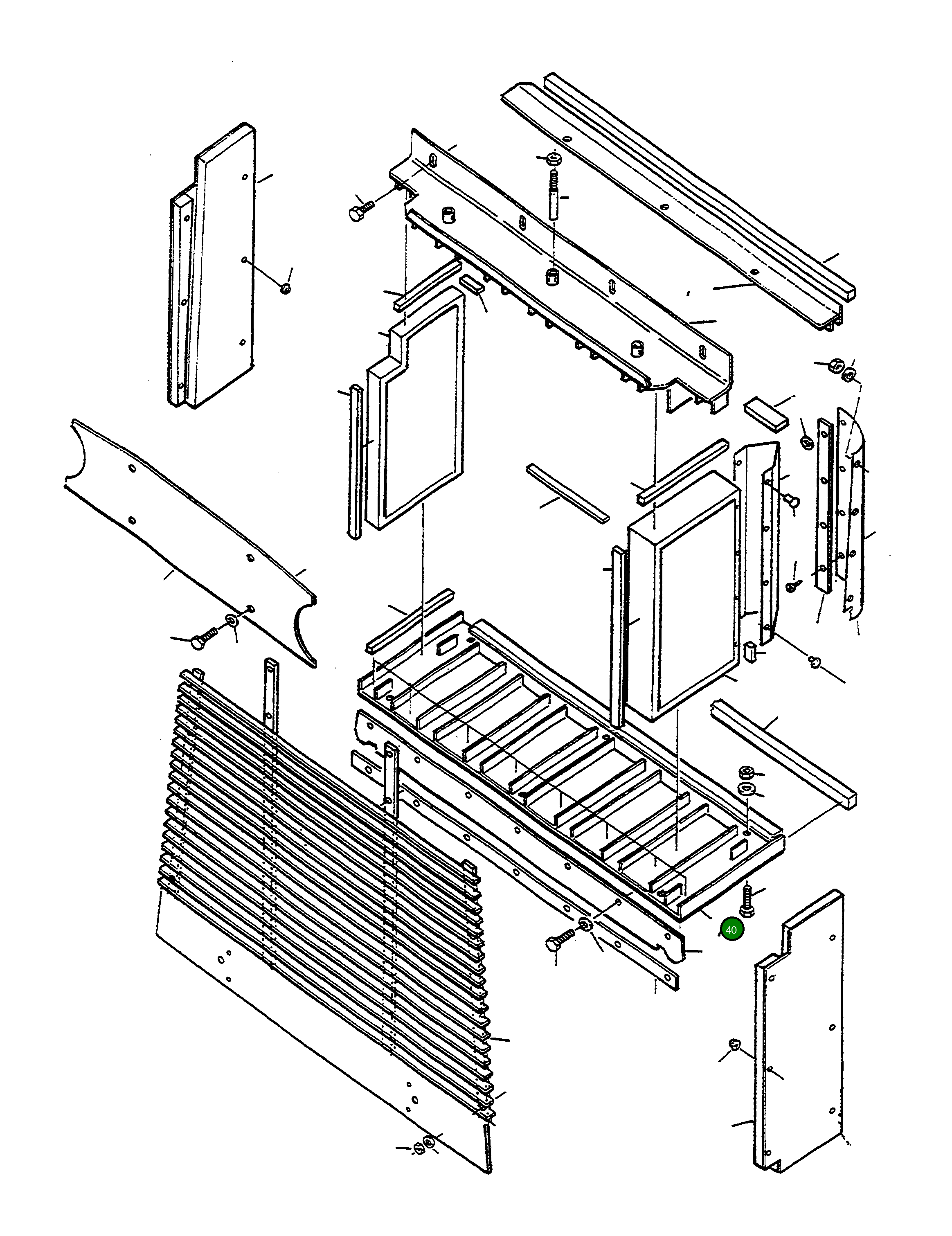 40