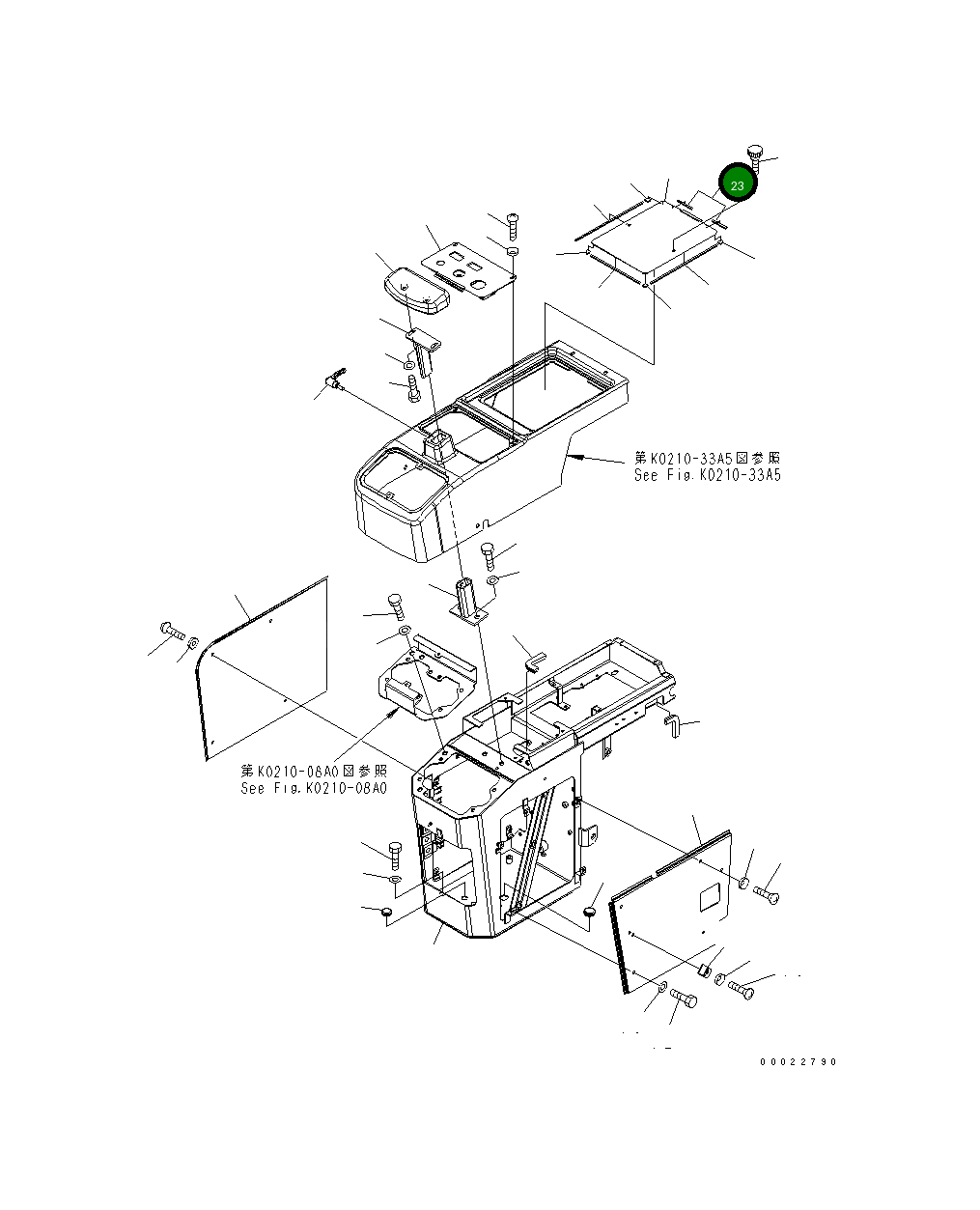 23

第K0210-33A5図参照
See Fig.K0210-33A5

第K0210-08A0図参照
See Fig.K0210-08A0

00022790