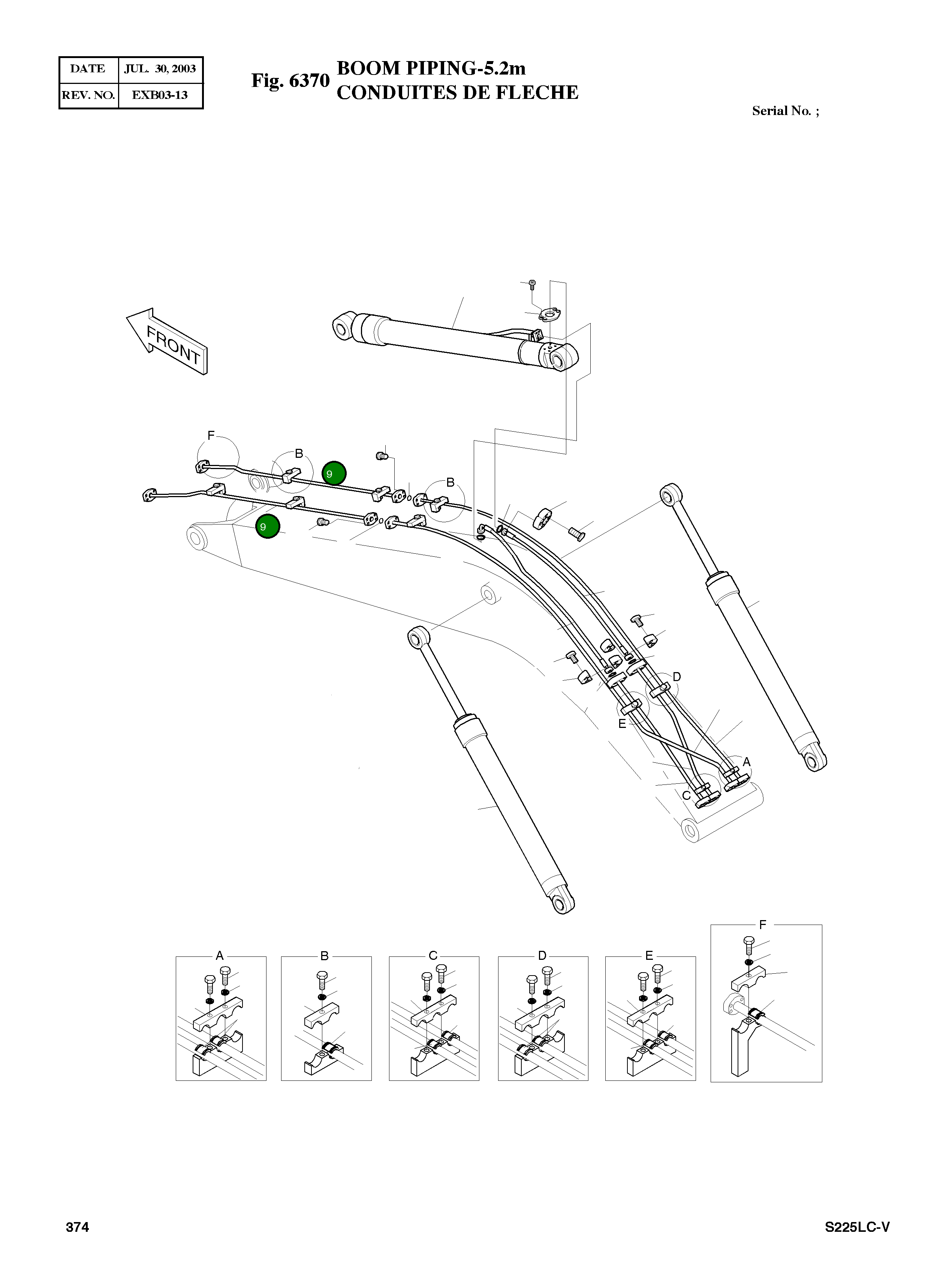 | DATE | JUL. 30, 2003 |
|---|---|
| REV. NO. | EXB03-13 |

Fig. 6370 BOOM PIPING-5.2m
CONDUITES DE FLECHE

Serial No. ;

FRONT

F
B
9
B
9
D
E
A
C

A
B
C
D
E
F

374

S225LC-V