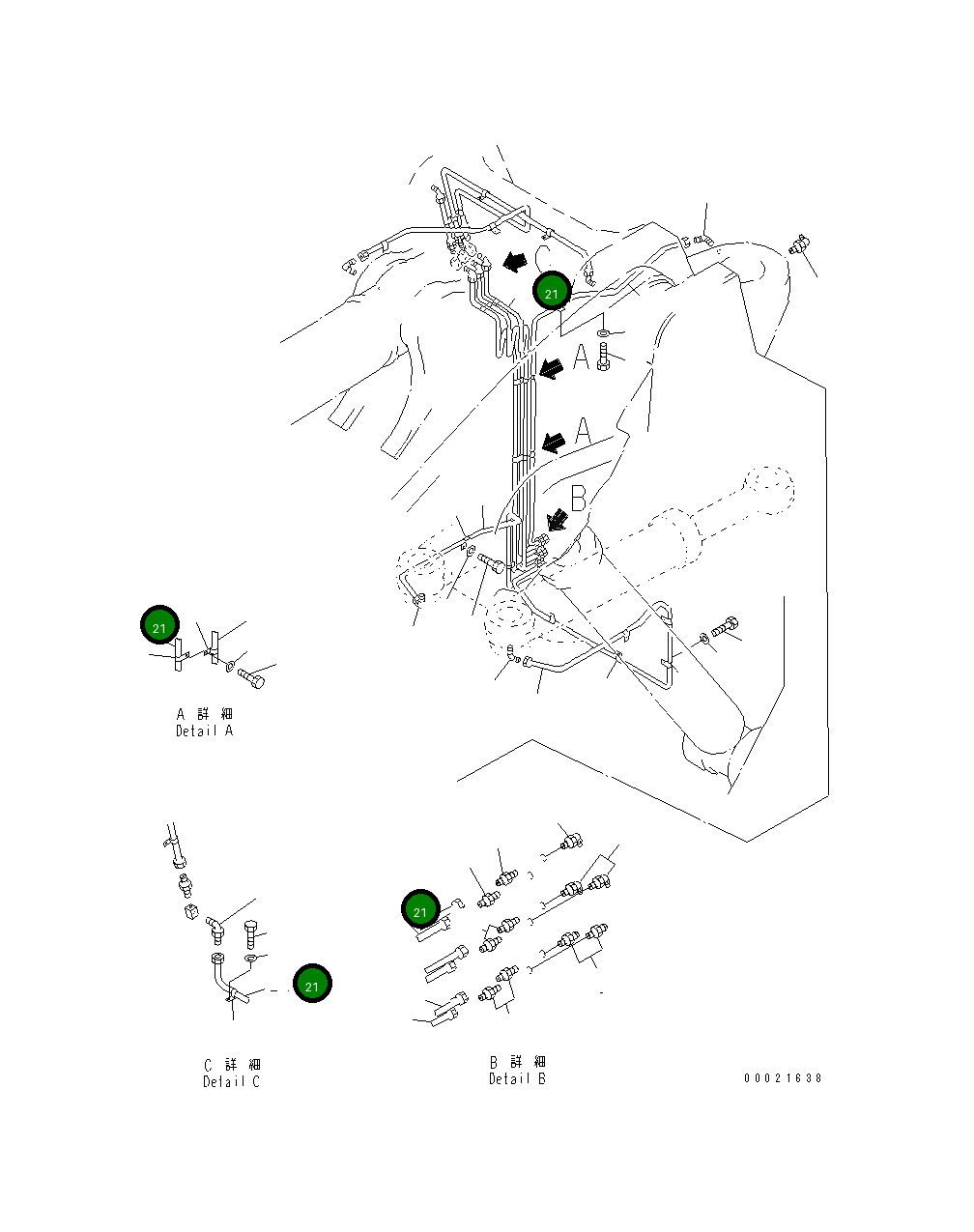 C
21
A
A
B
21
A 詳 細
Detail A
21
21
C 詳 細
Detail C
B 詳 細
Detail B
00021638