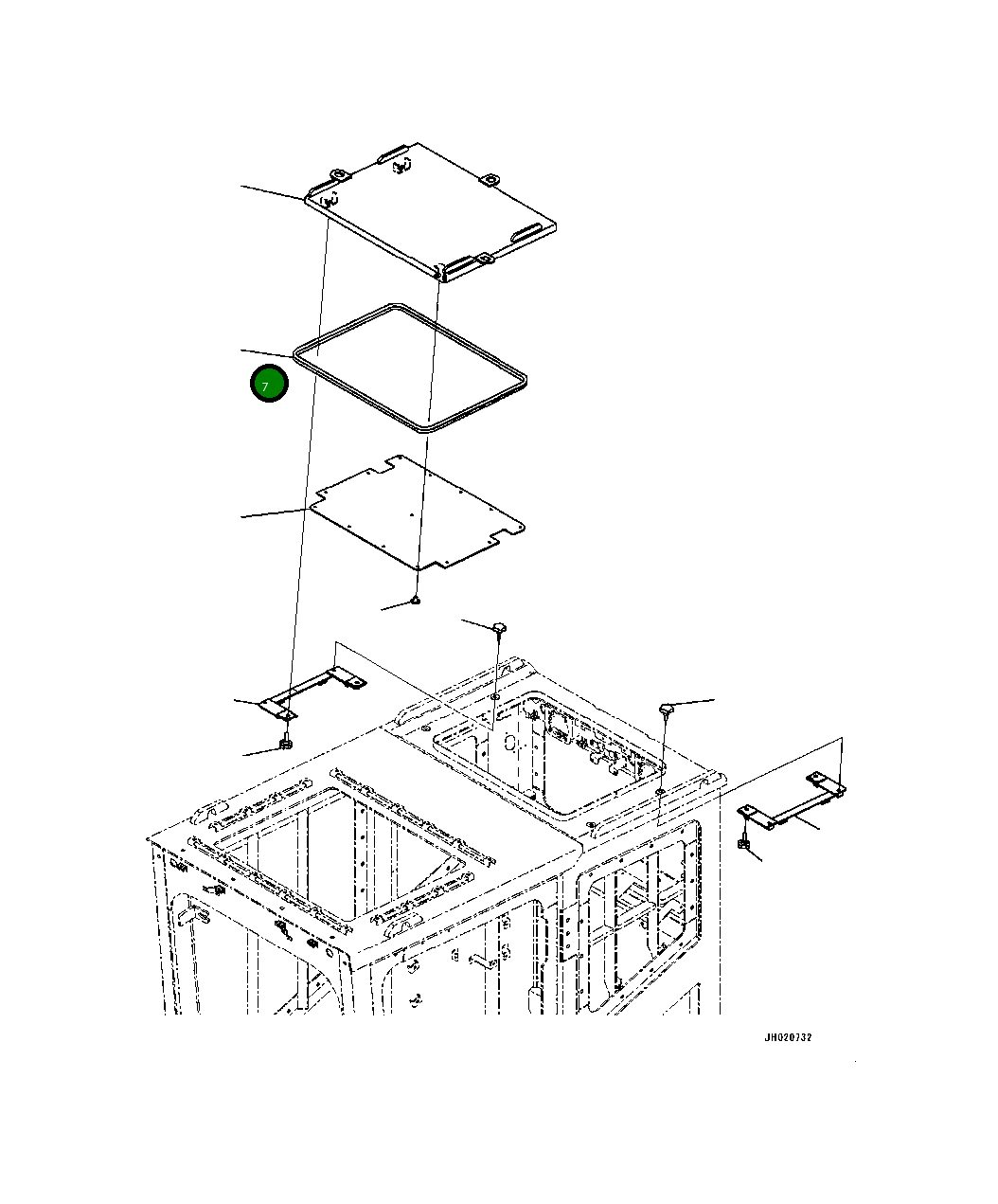 7

JH020732