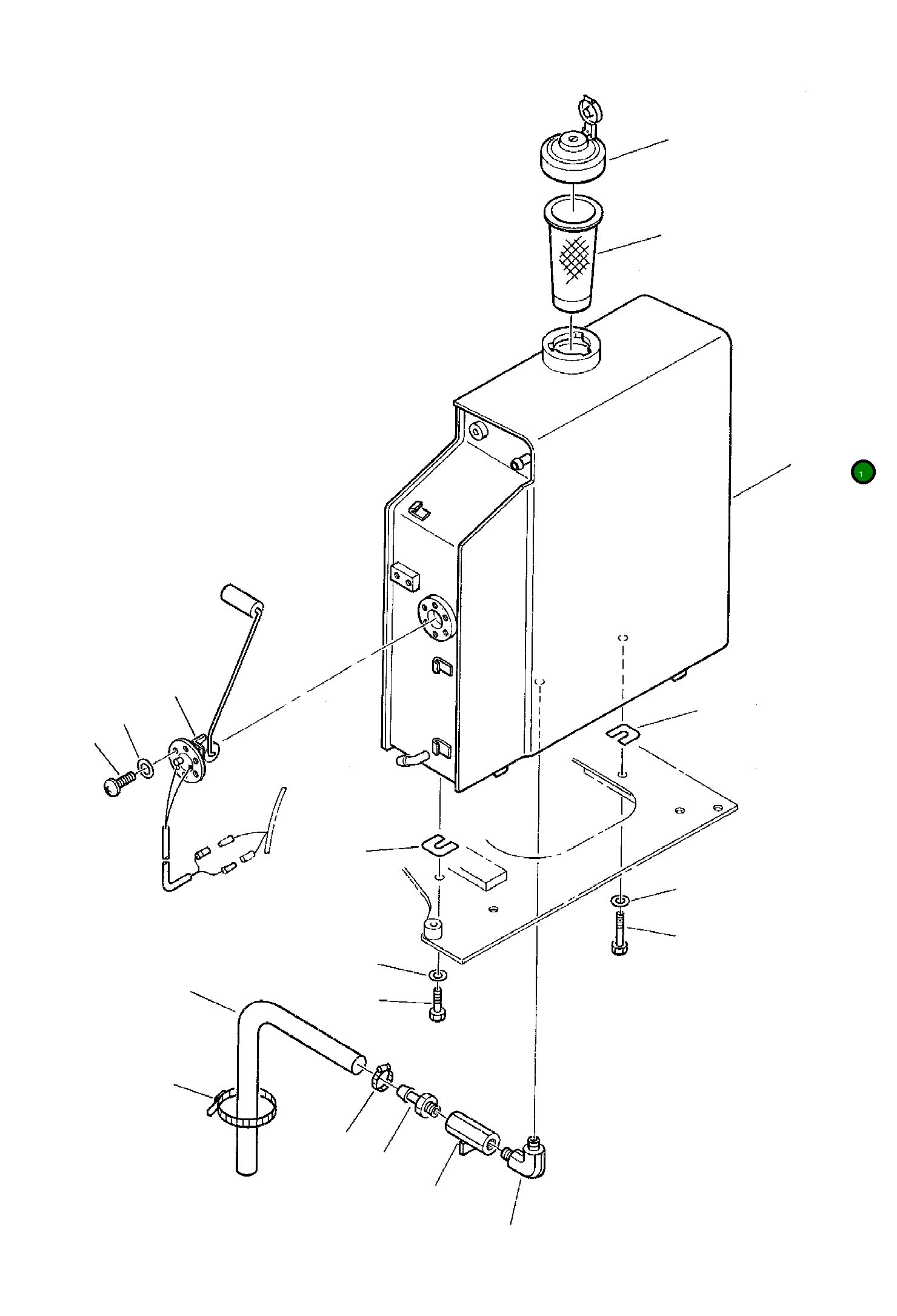 1