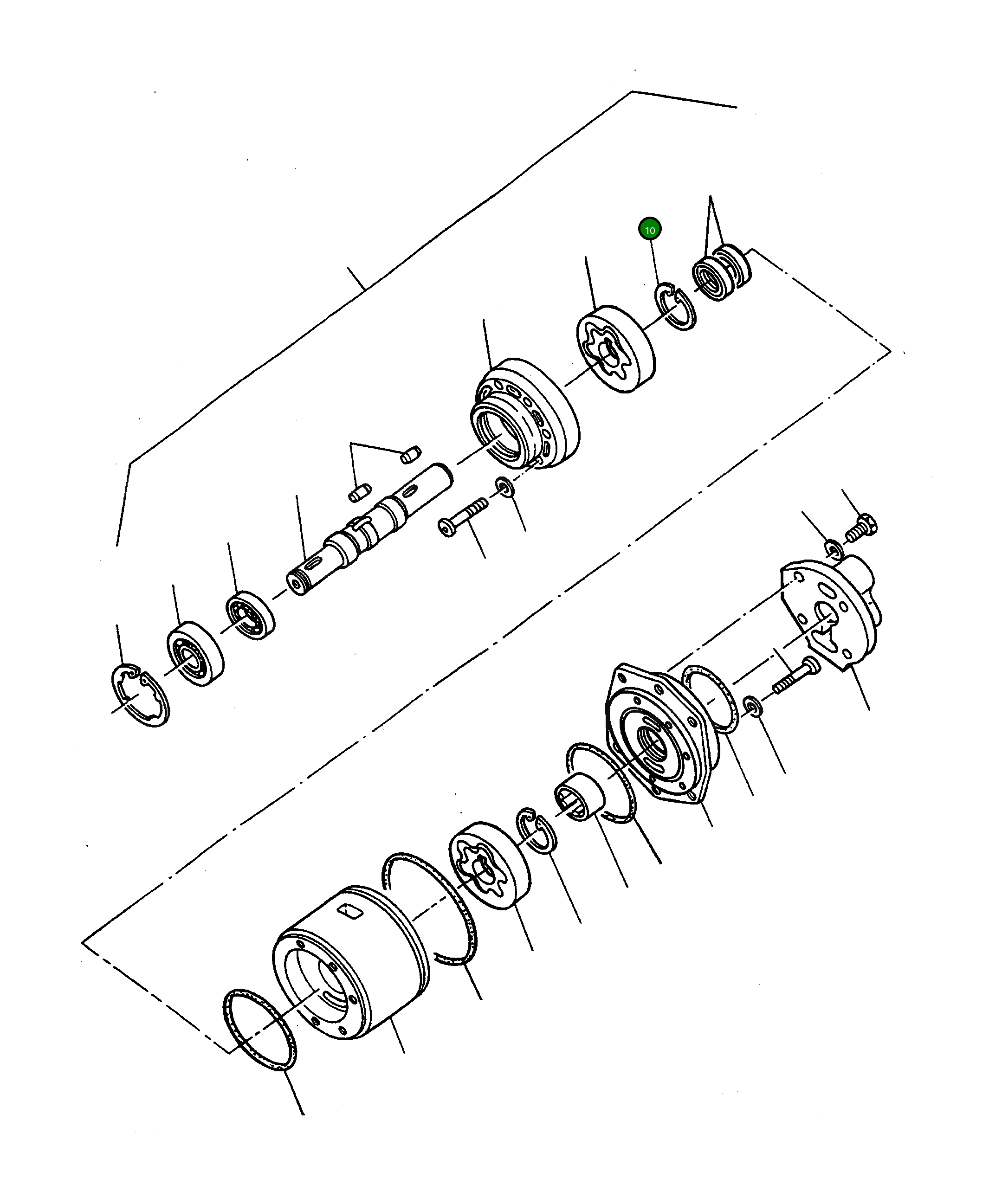 10