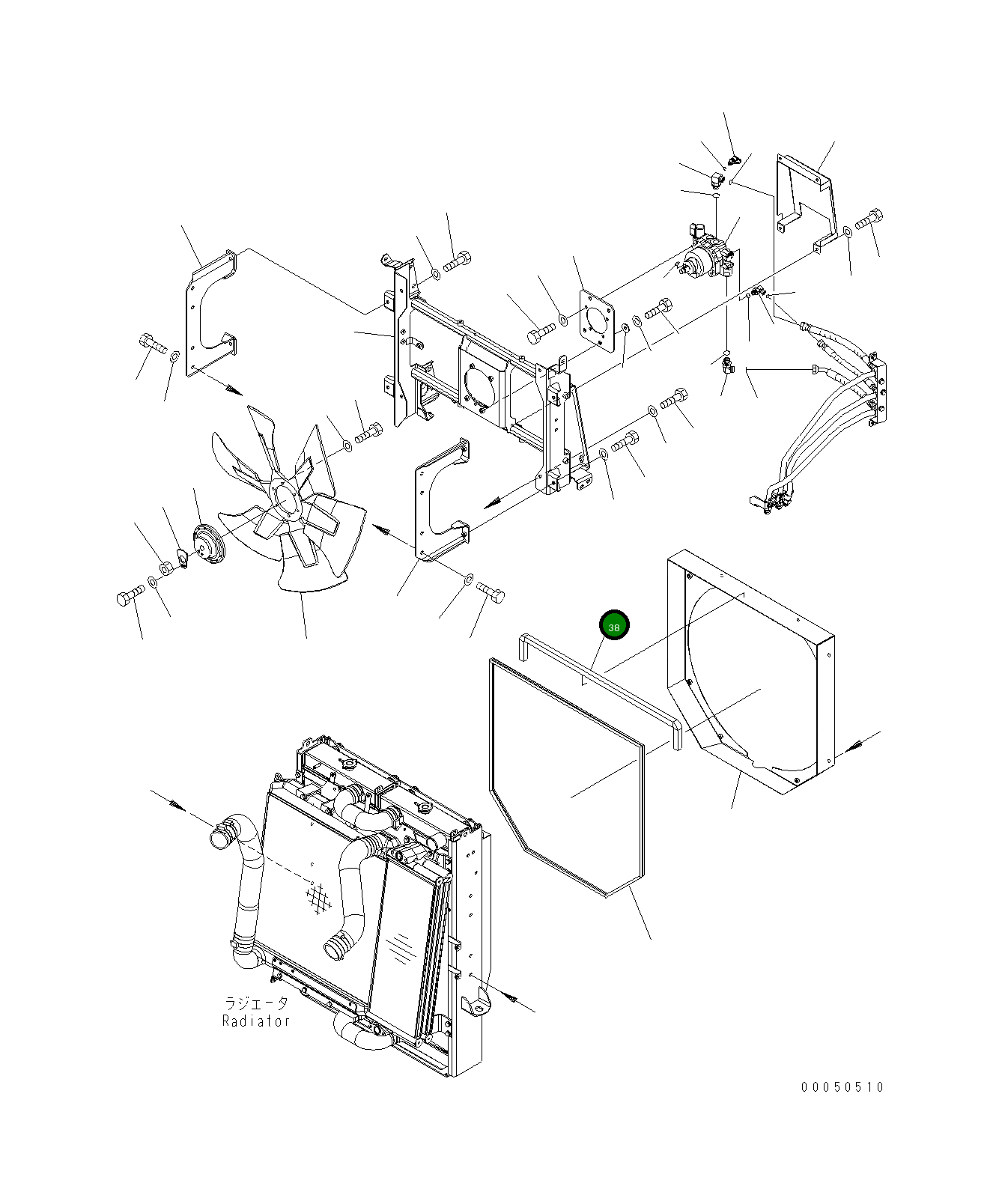 38

ラジエータ
Radiator

00050510