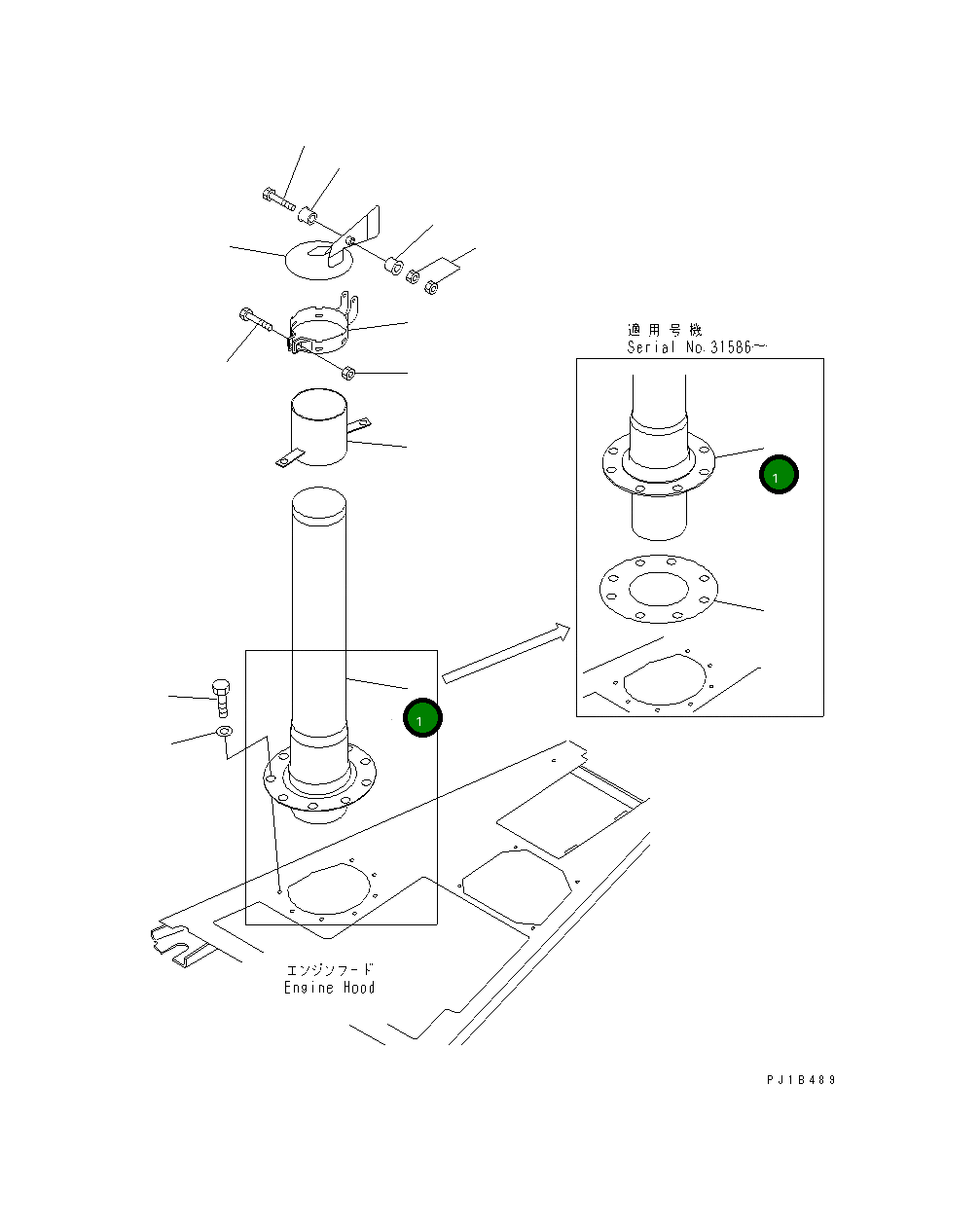 適用号機
Serial No.31586~

1

1

エンジンフード
Engine Hood

PJ1B489