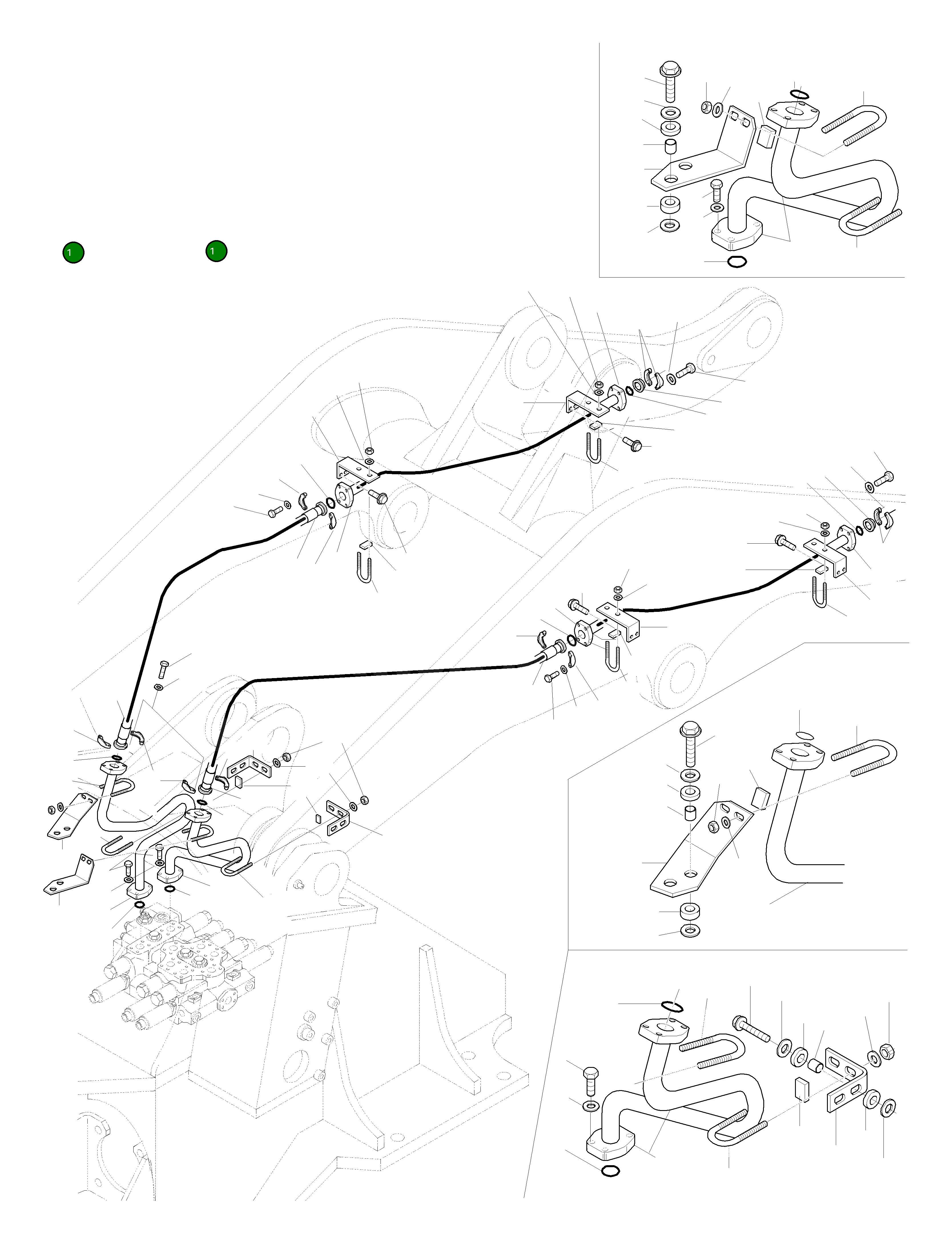 1

1