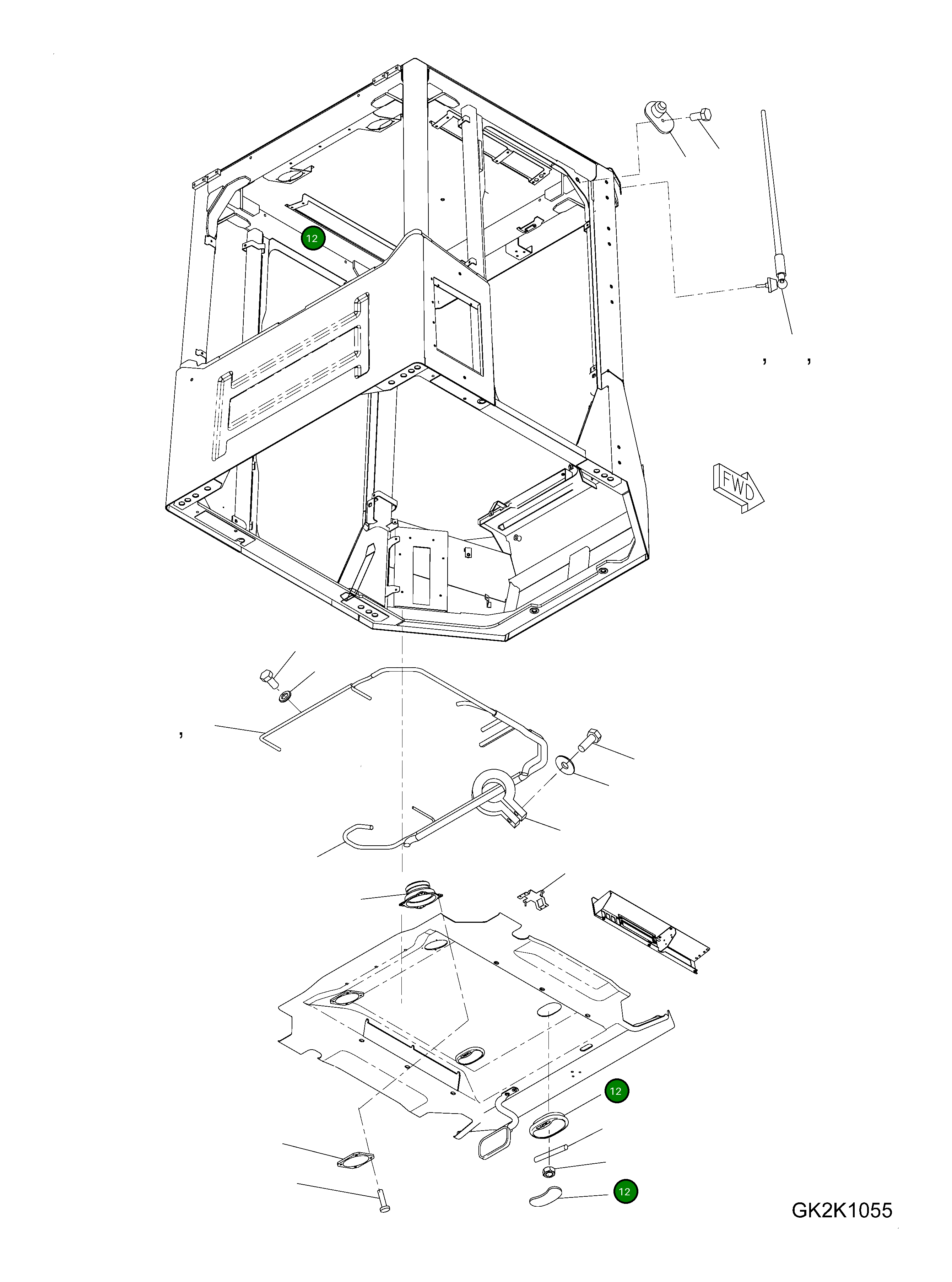 12

,     ,

FWD

,

12

12

GK2K1055