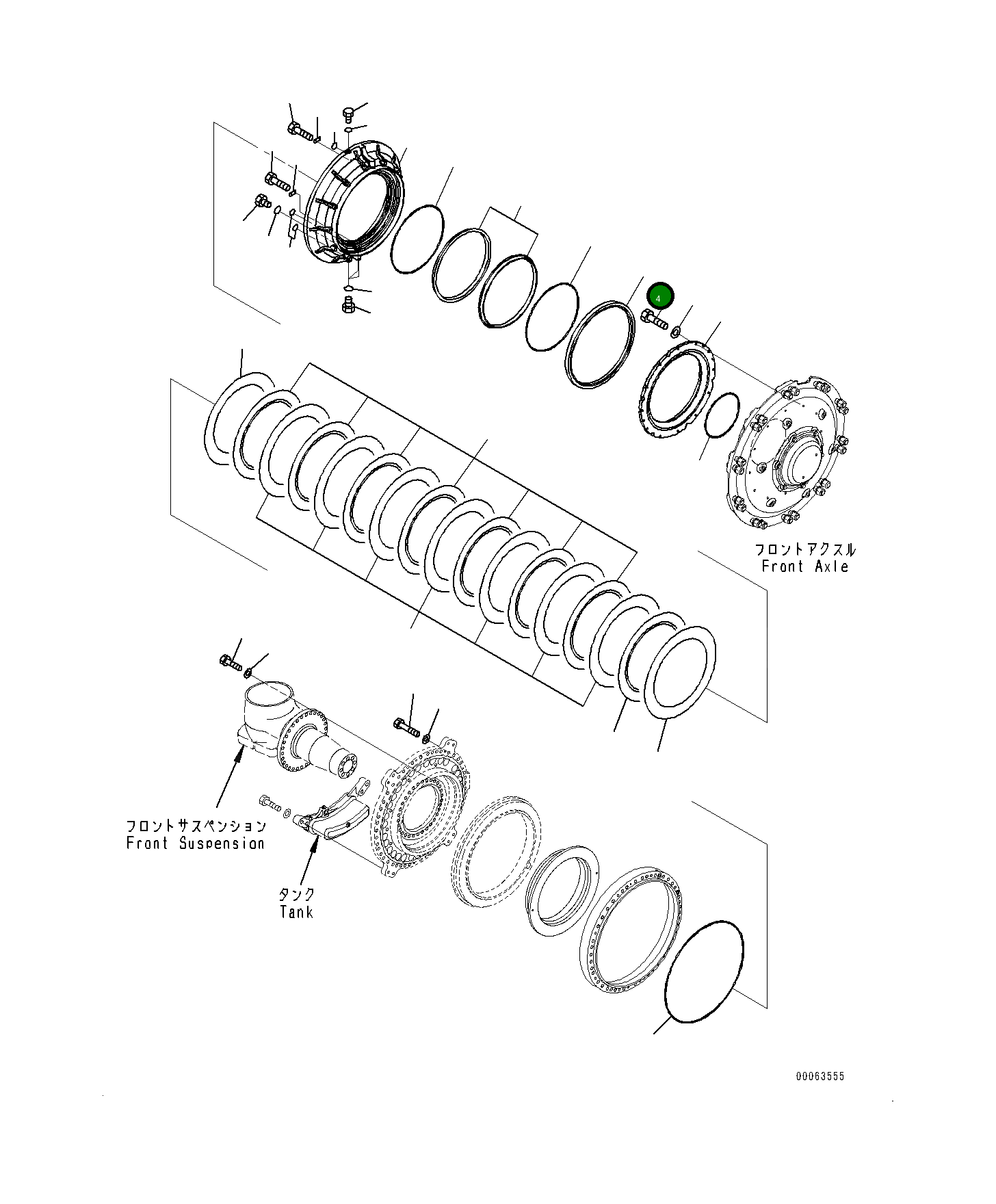 4

フロントアクスル
Front Axle

フロントサスペンション
Front Suspension

タンク
Tank

00063555