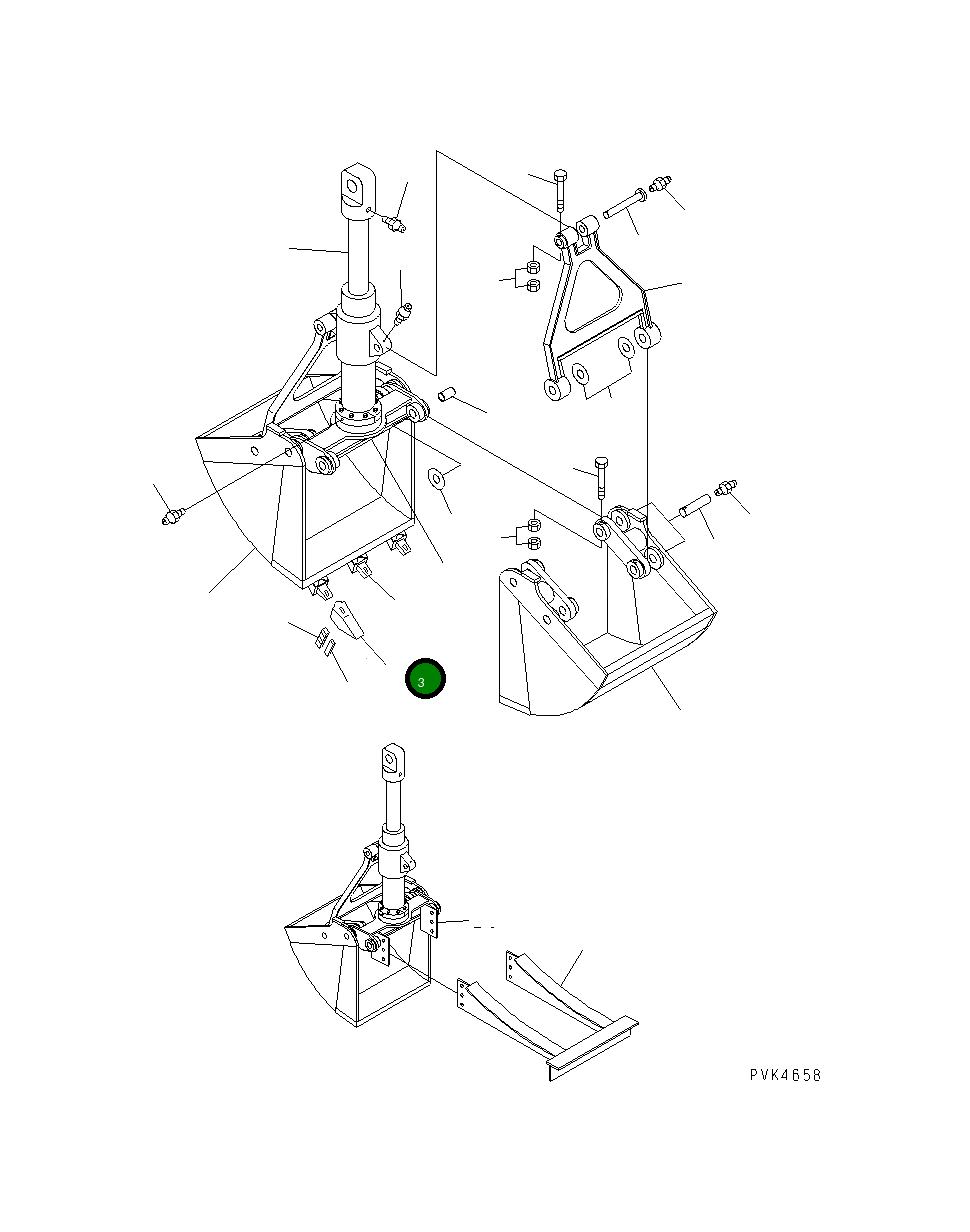 3

PVK4658