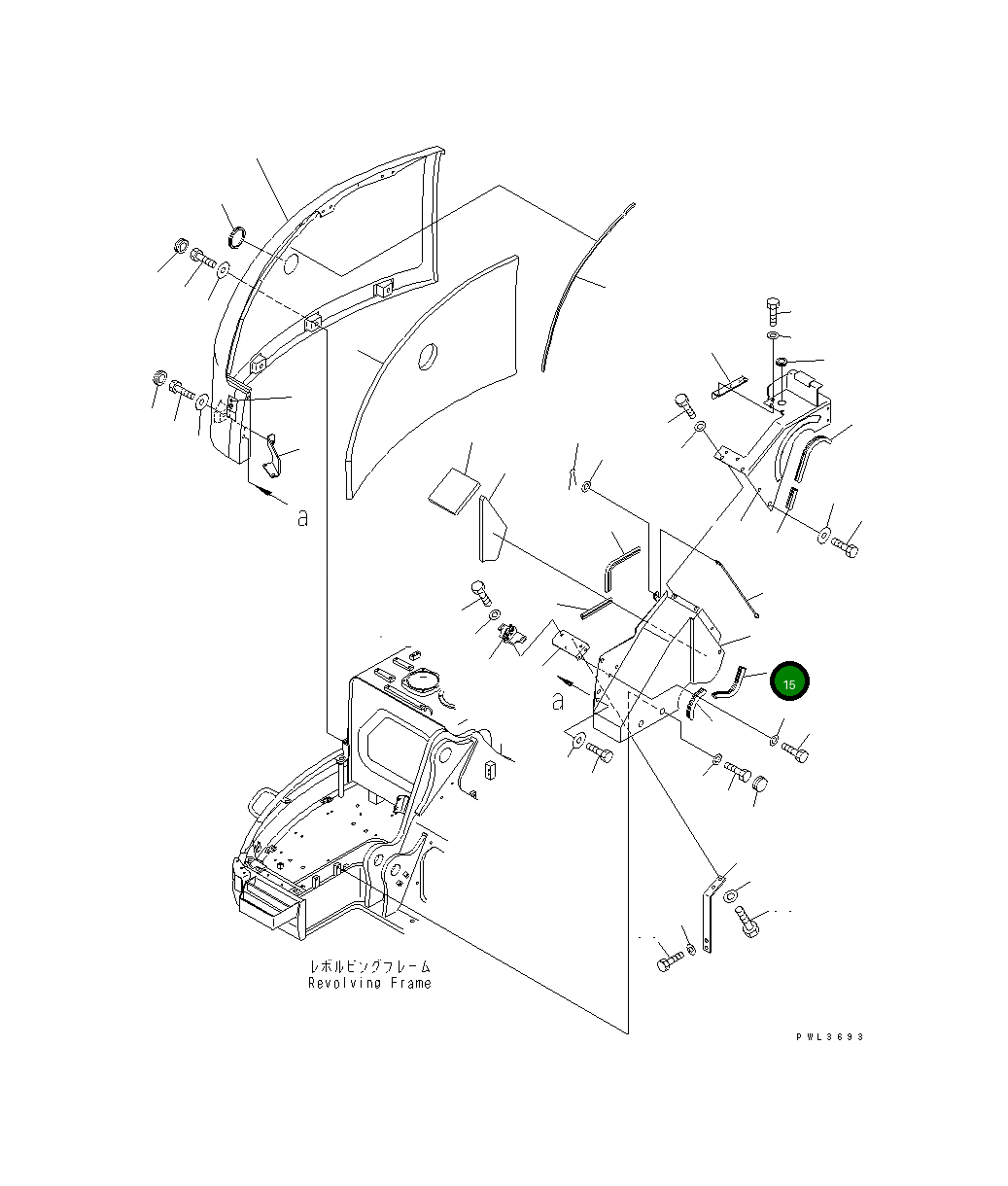 a

a

15

レボルビングフレーム
Revolving Frame

PWL3693