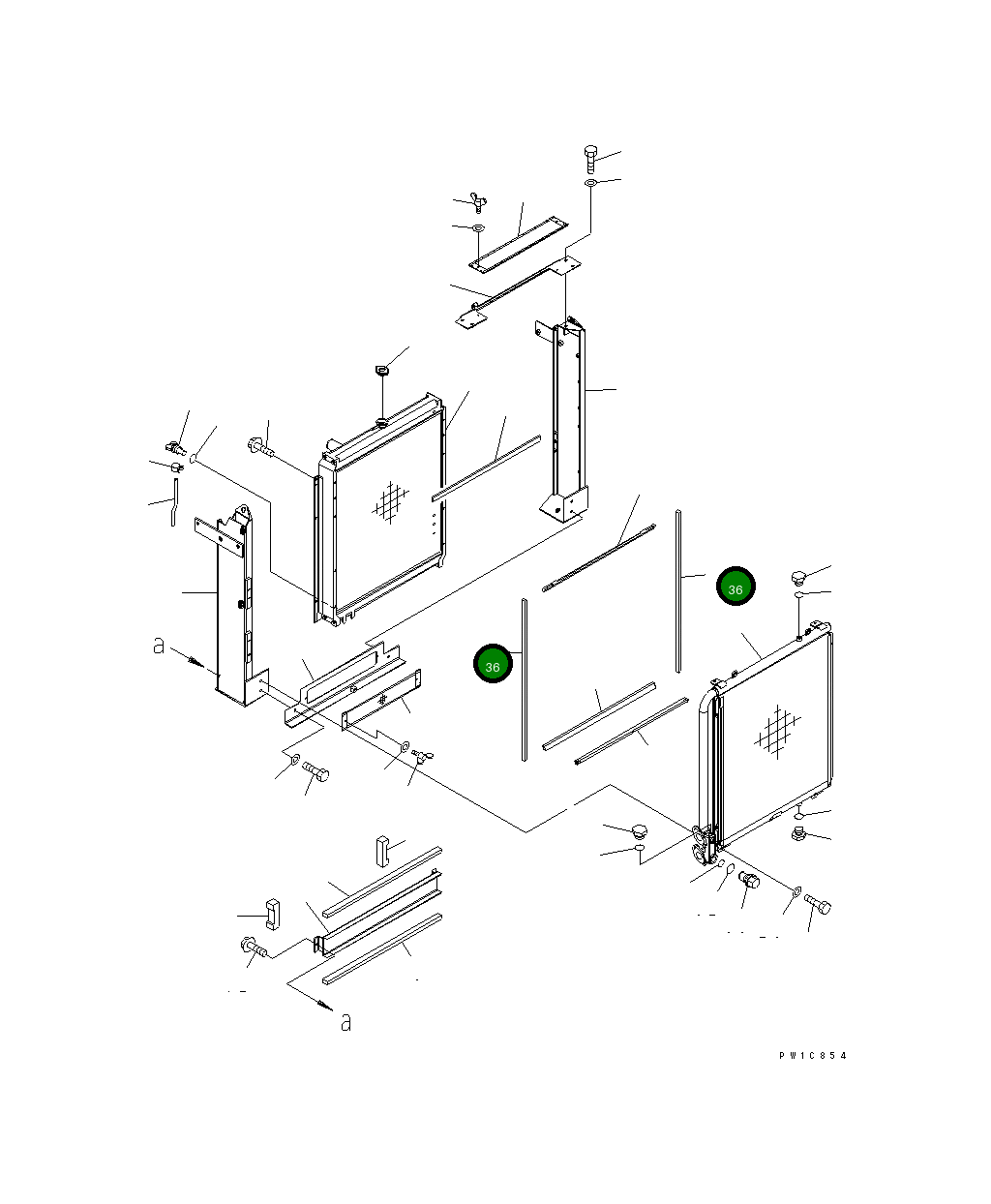 36

36

a

a

PW1C854