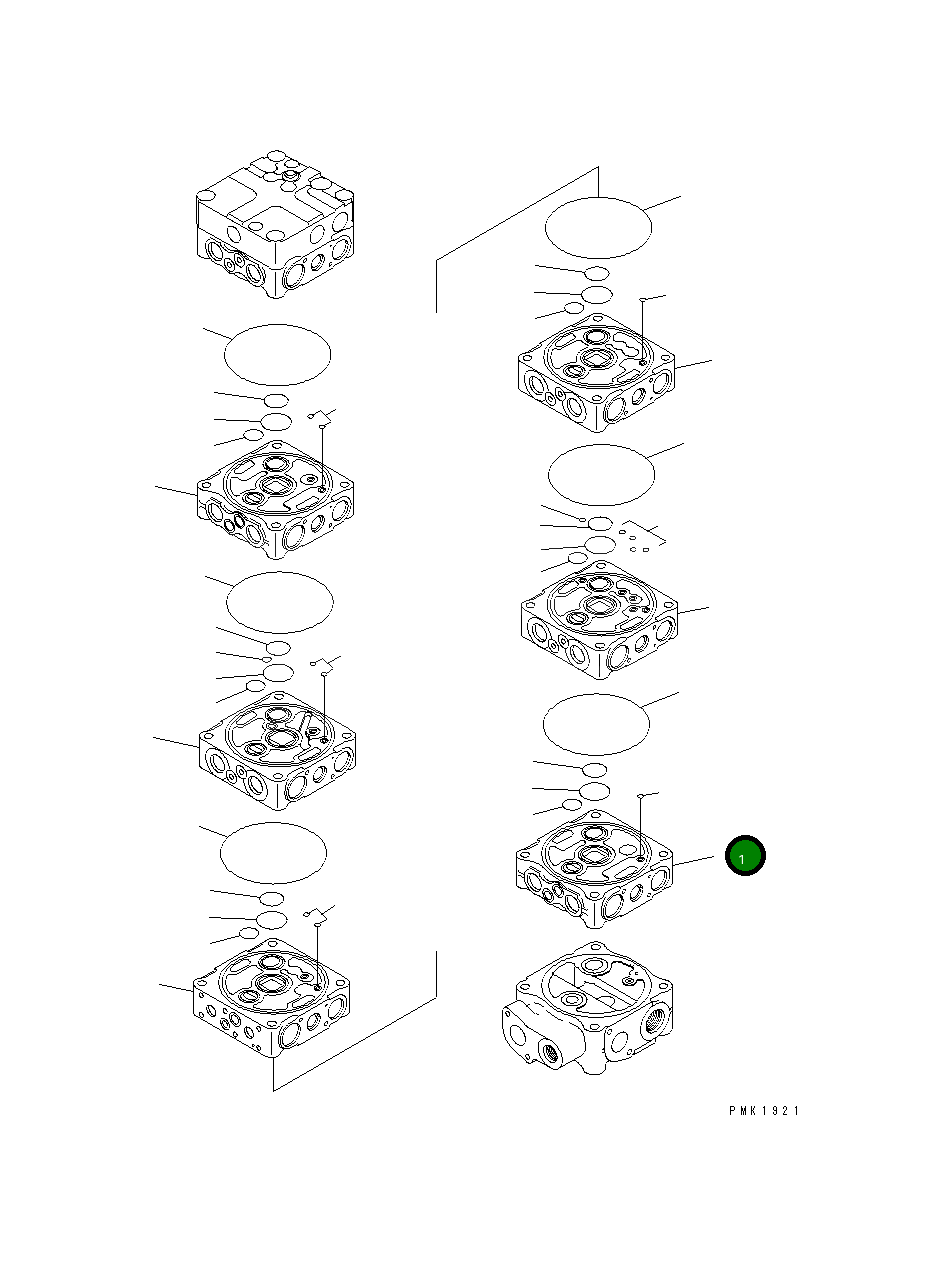 1

PMK1921