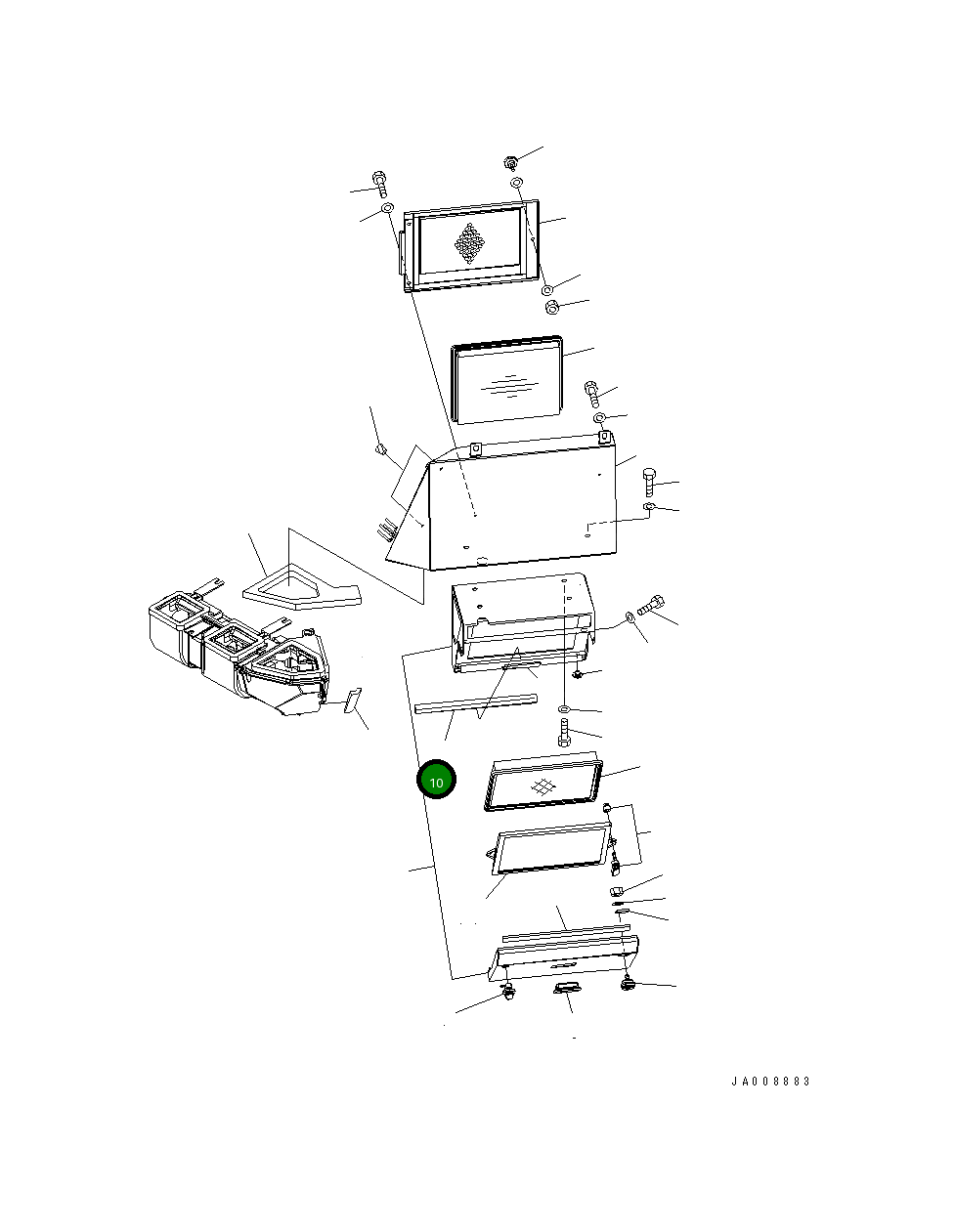 10

JA008883