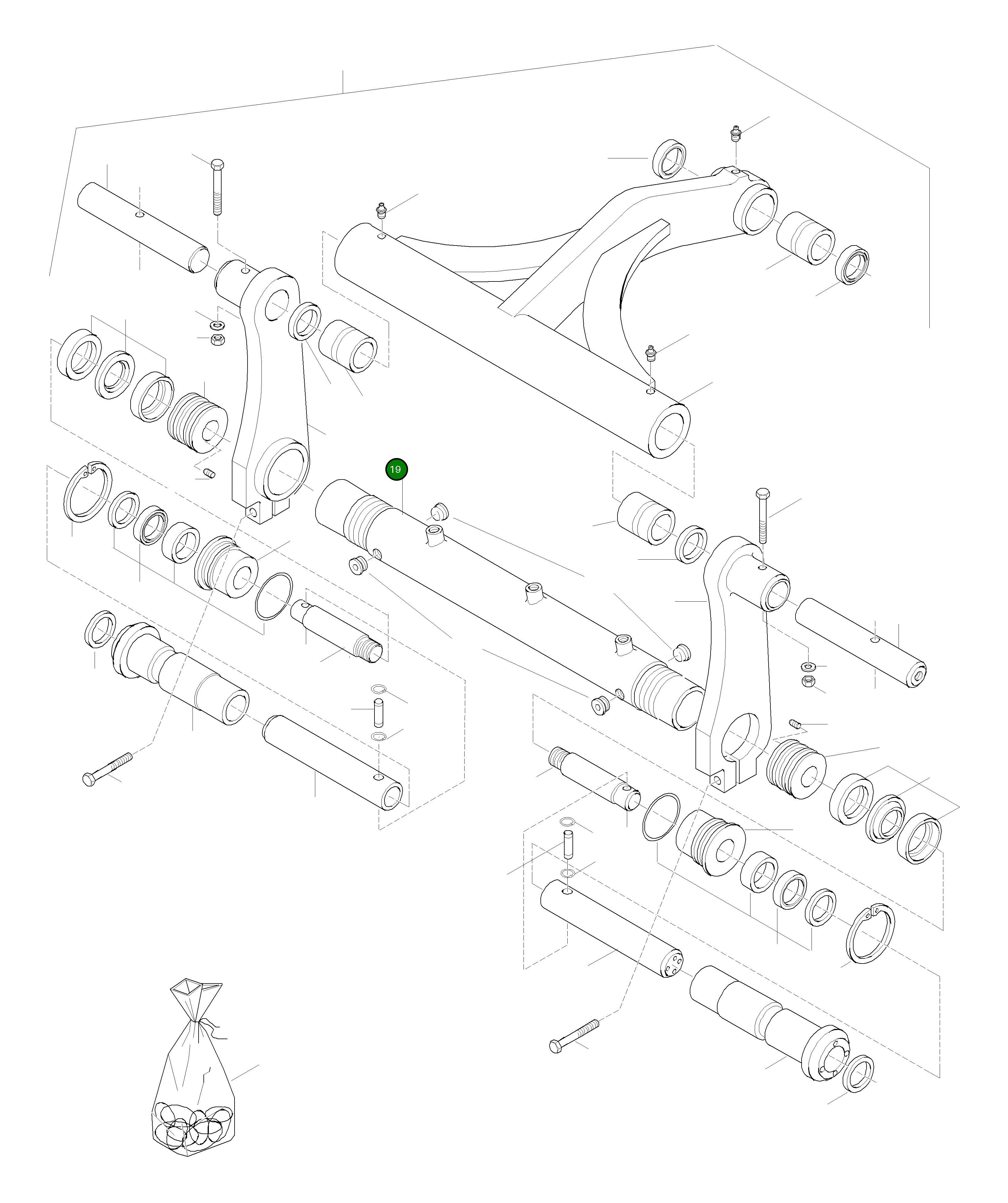 19