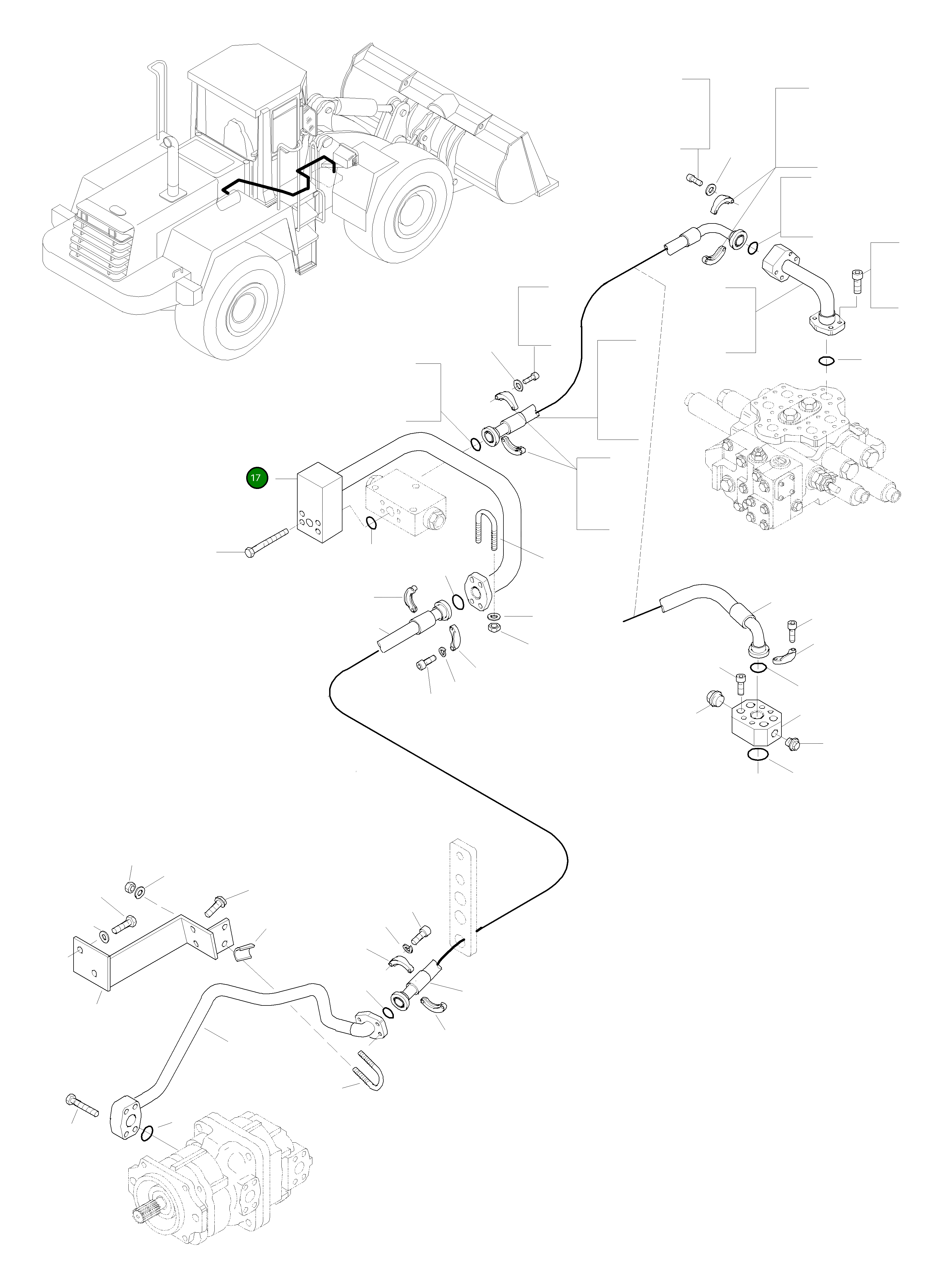 17