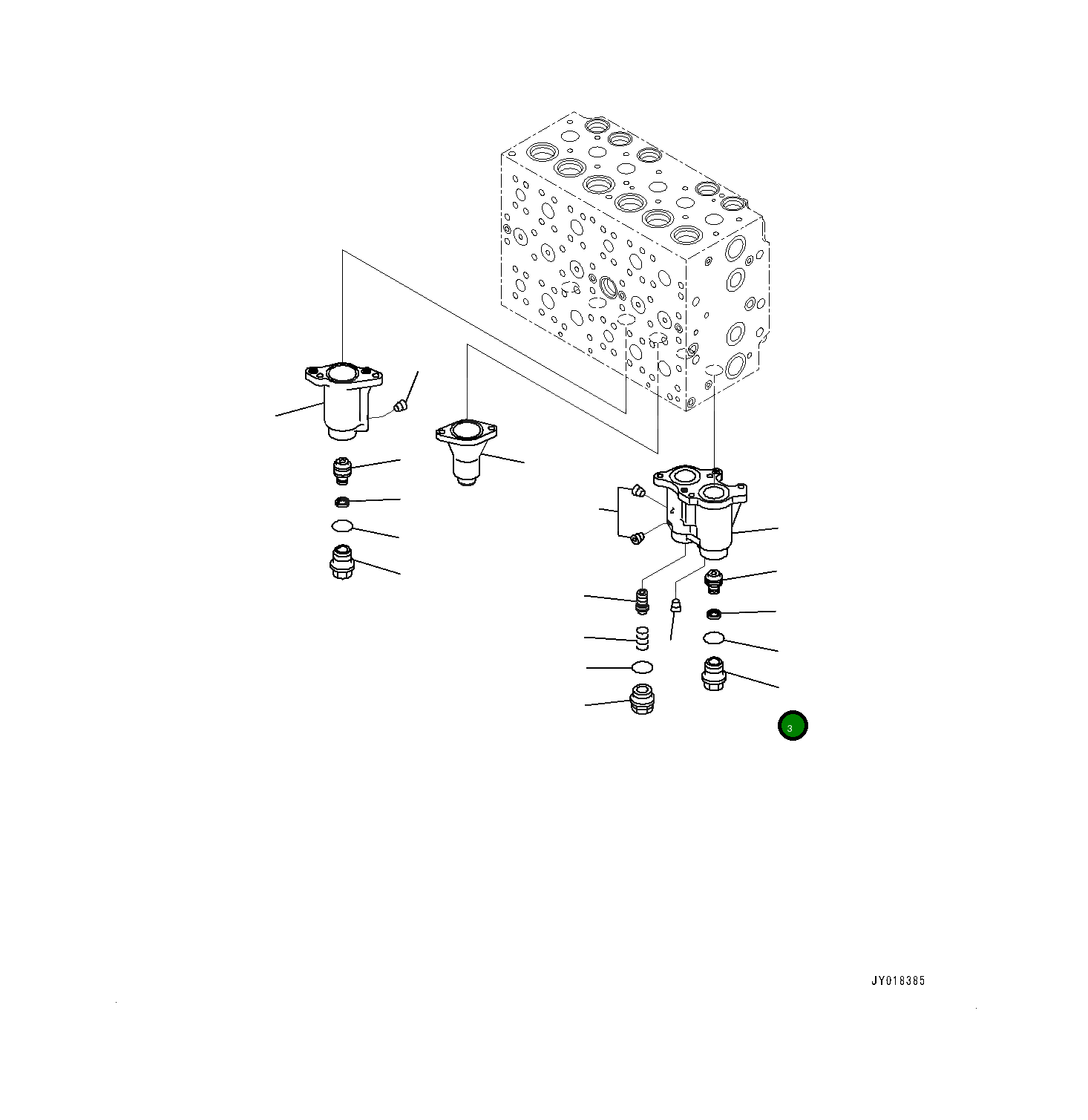 3

JY018385