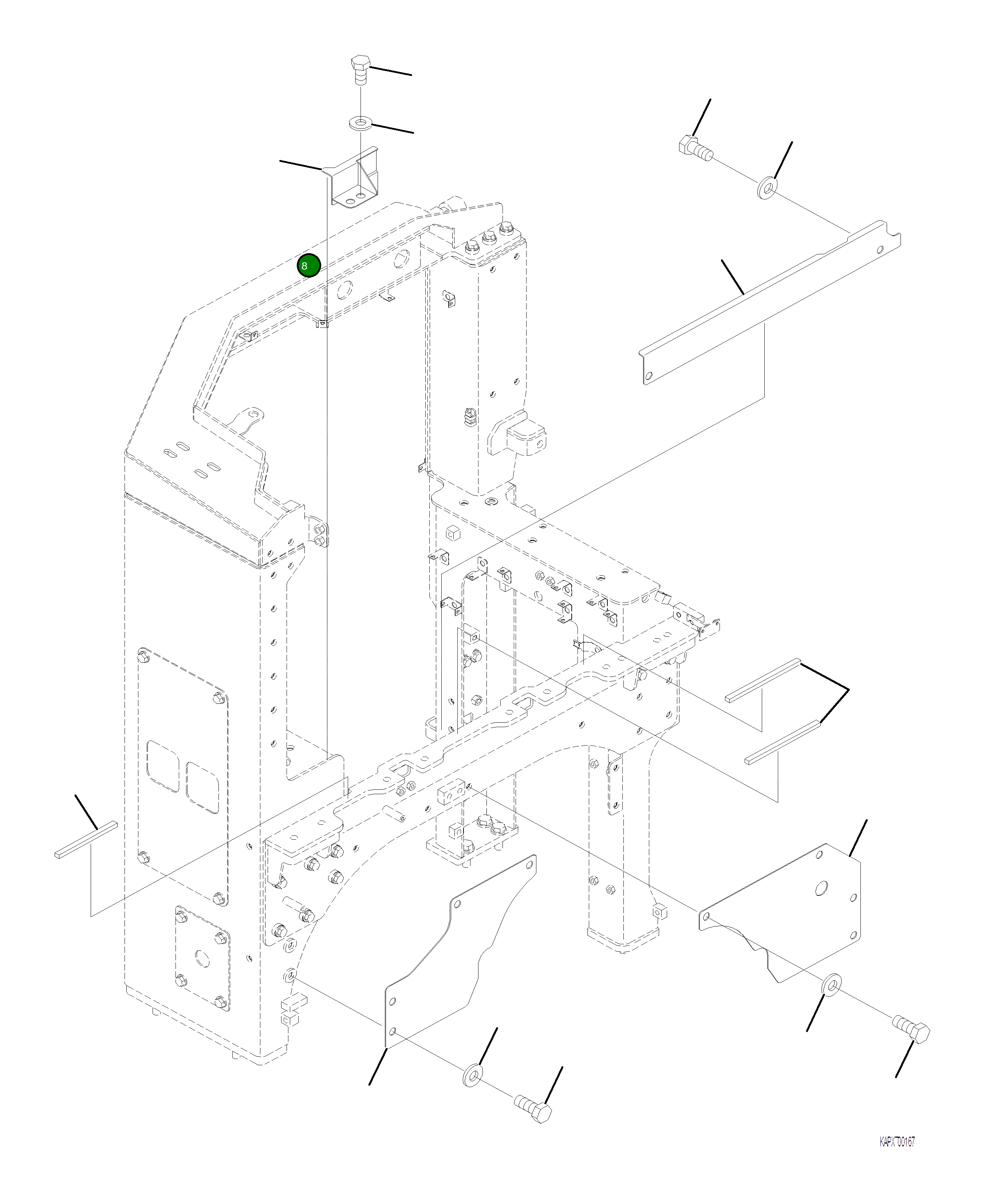 8

KAPX00167