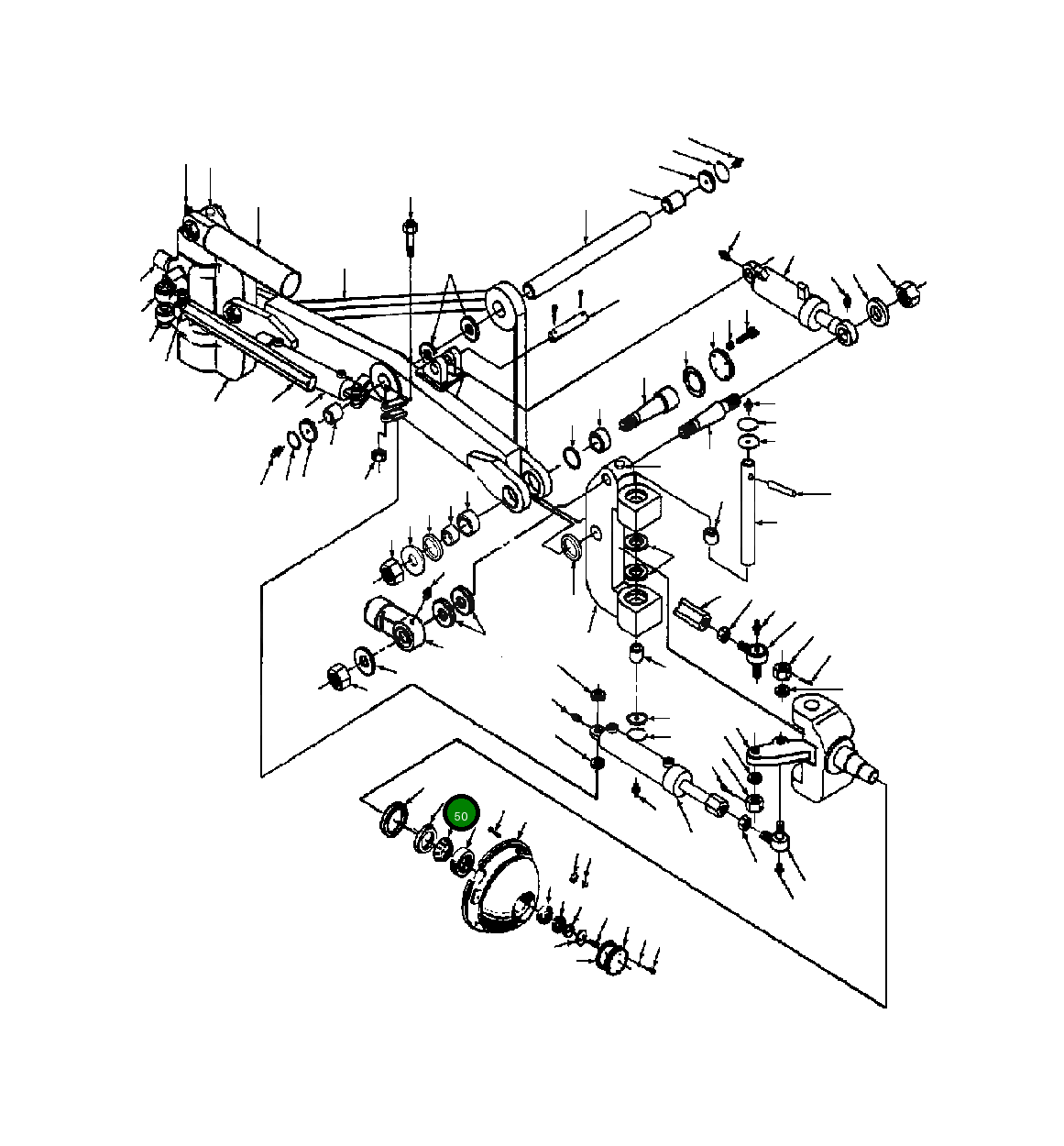 50