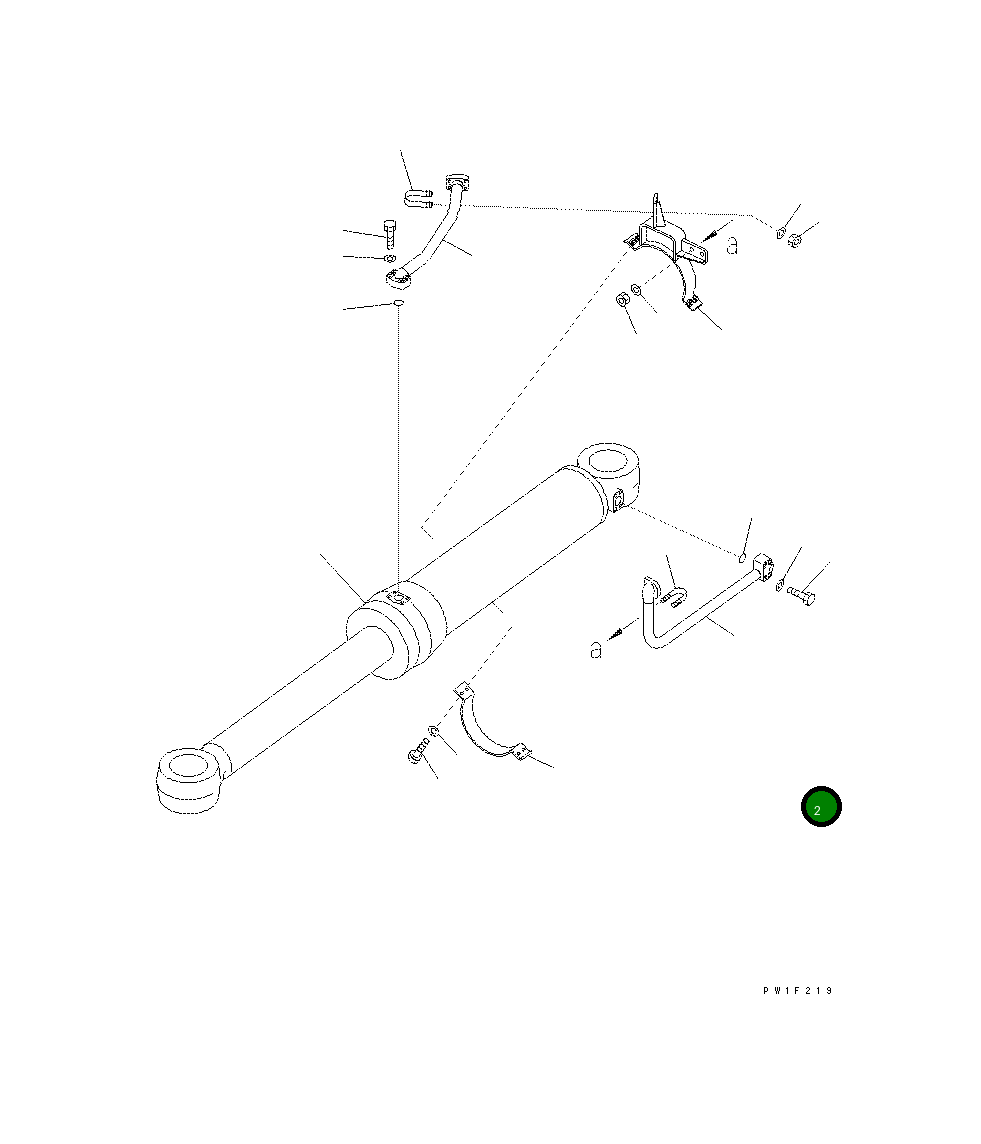 a

a

2

PW1F219