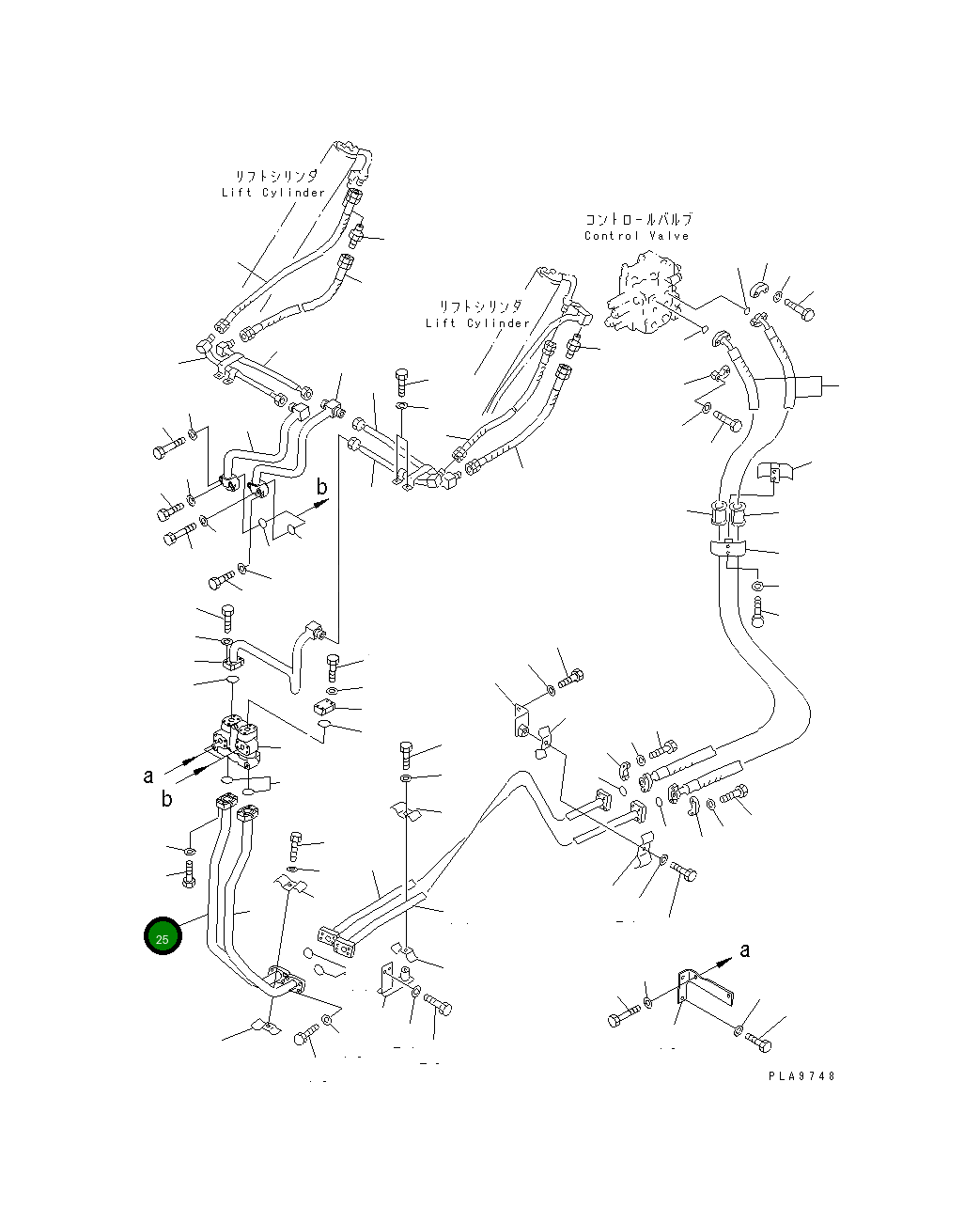 リフトシリンダ
Lift Cylinder

コントロールバルブ
Control Valve

リフトシリンダ
Lift Cylinder

b

a

b

25

a

PLA9748