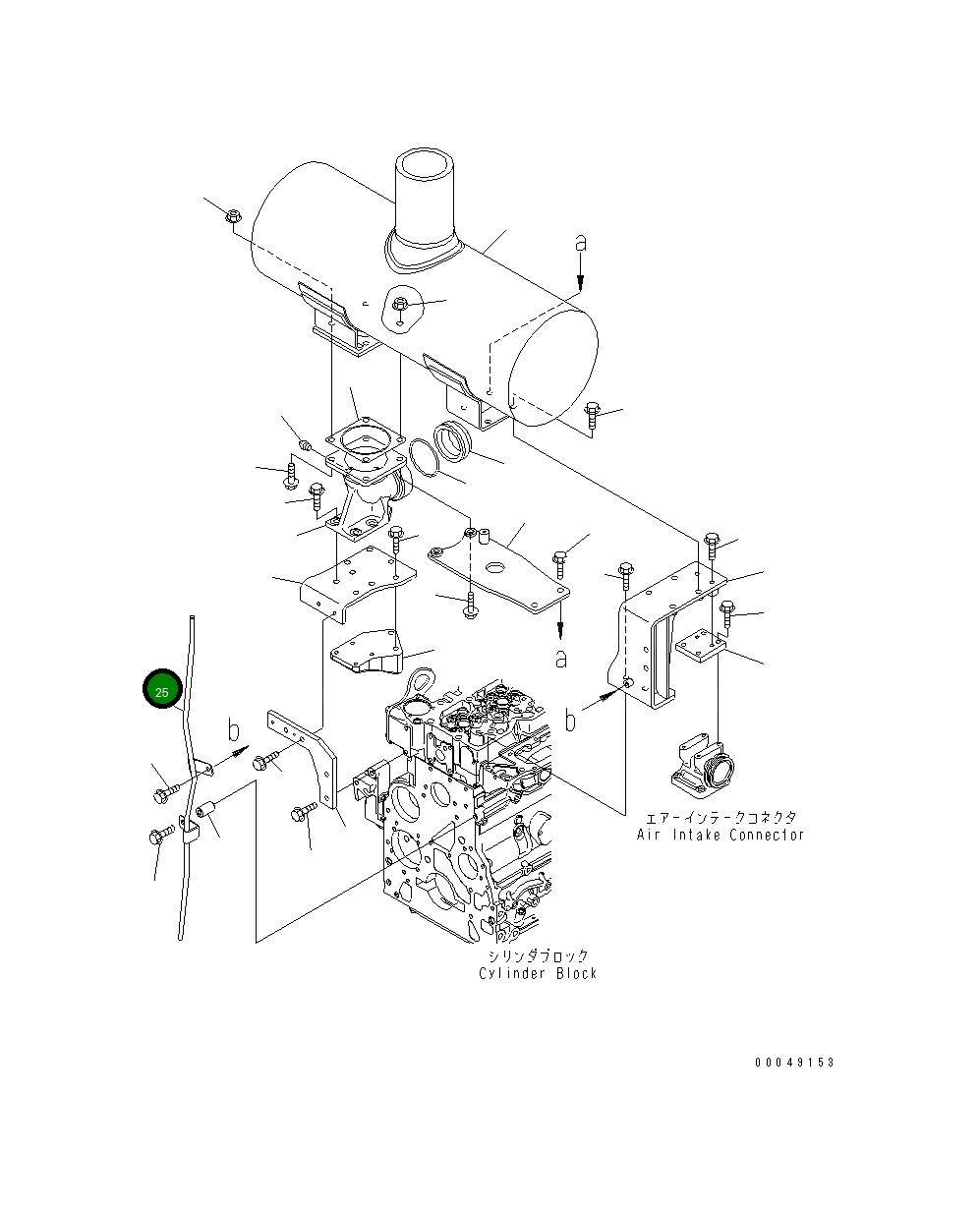 a

a

25

b

b

エアーインテークコネクタ
Air Intake Connector

シリンダブロック
Cylinder Block

00049153