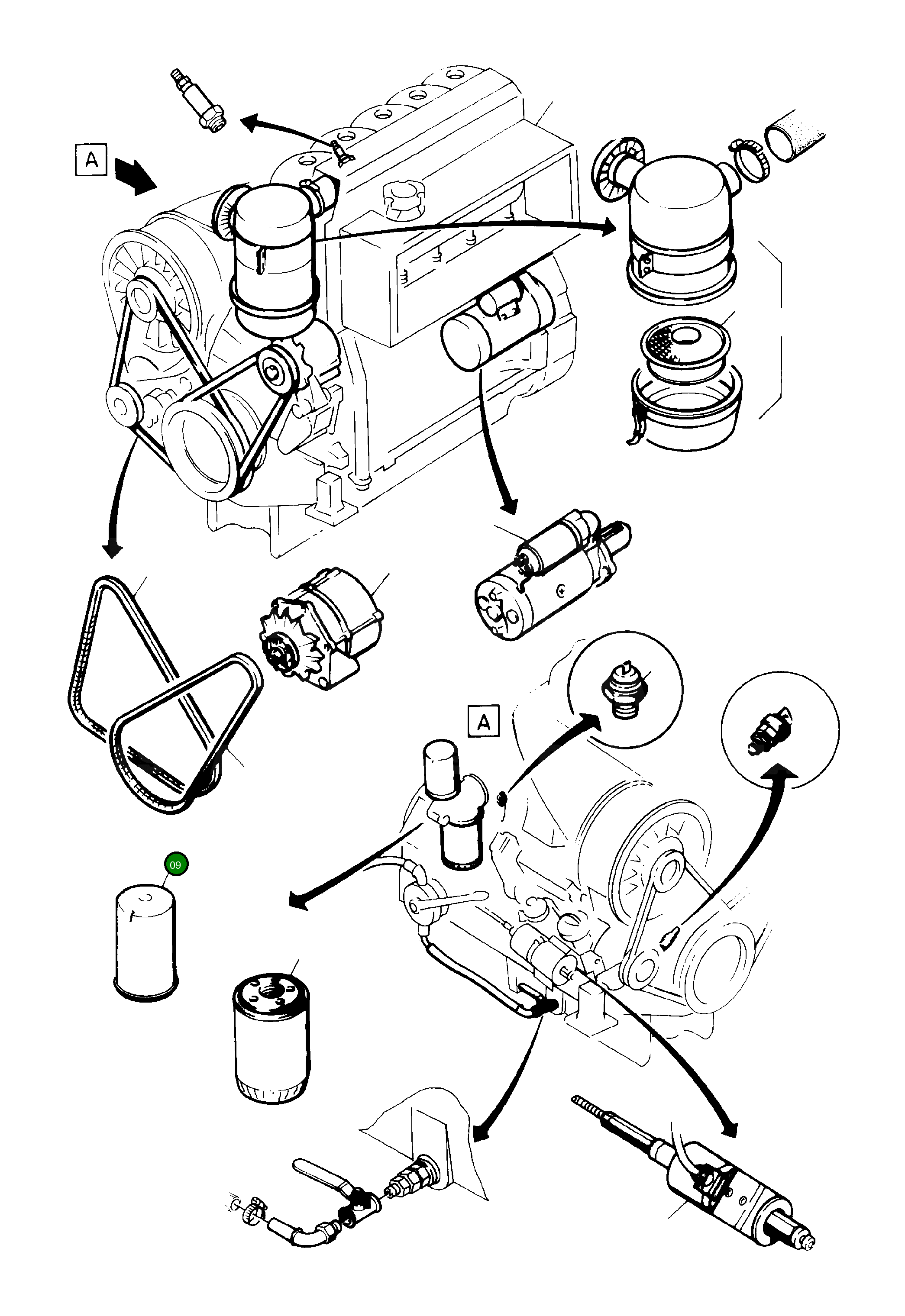 A

A

09