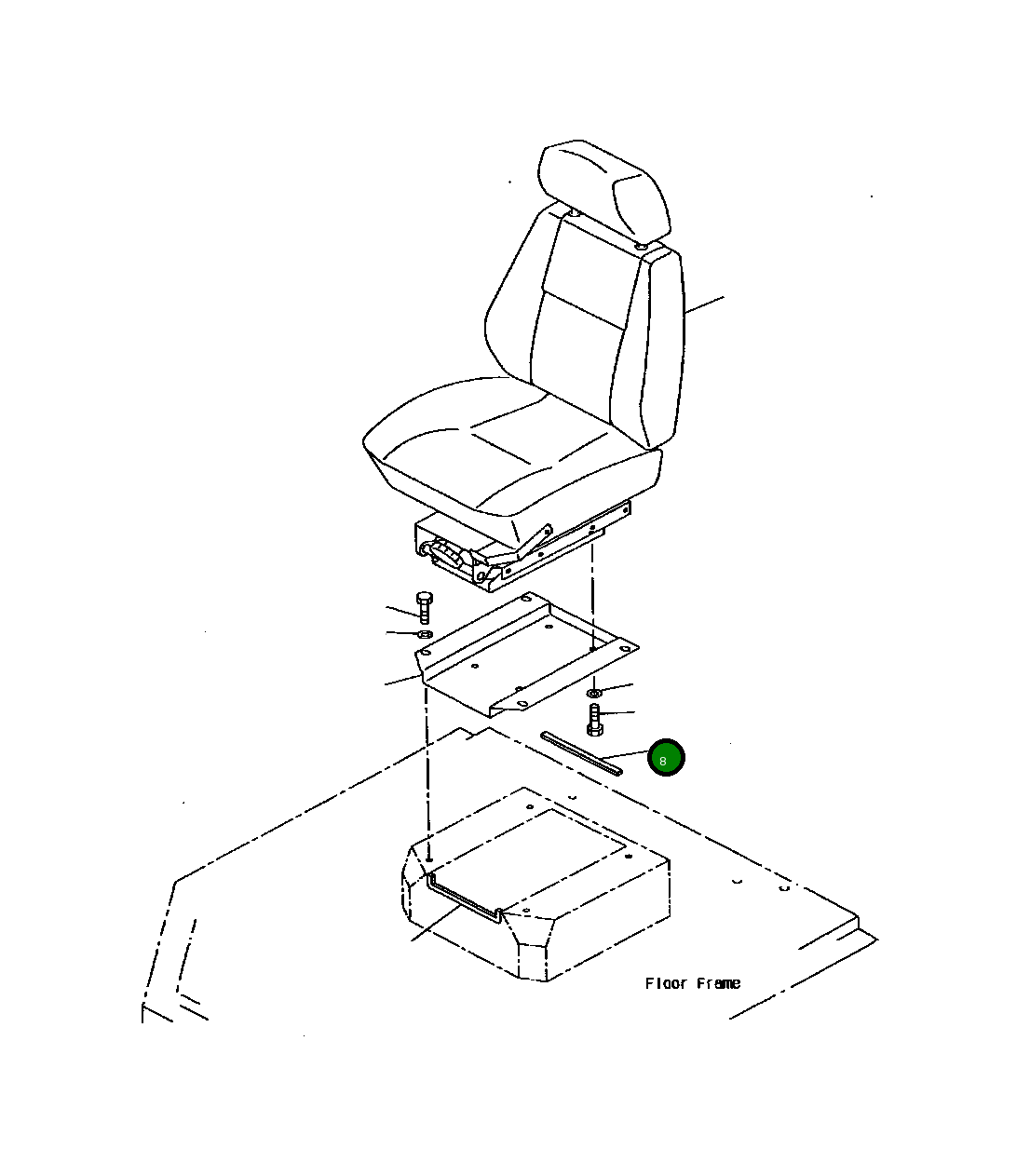 8

Floor Frame