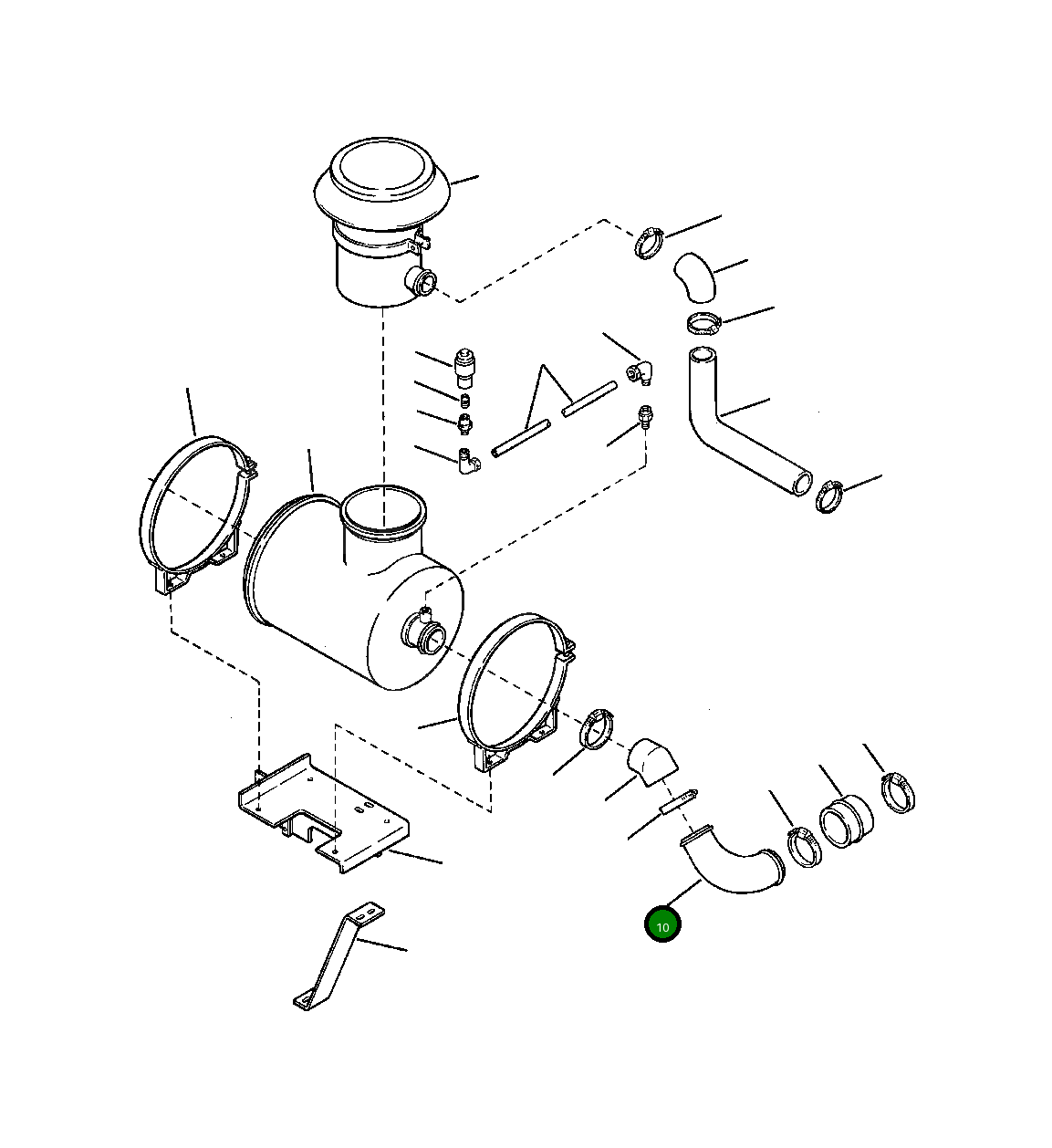 10