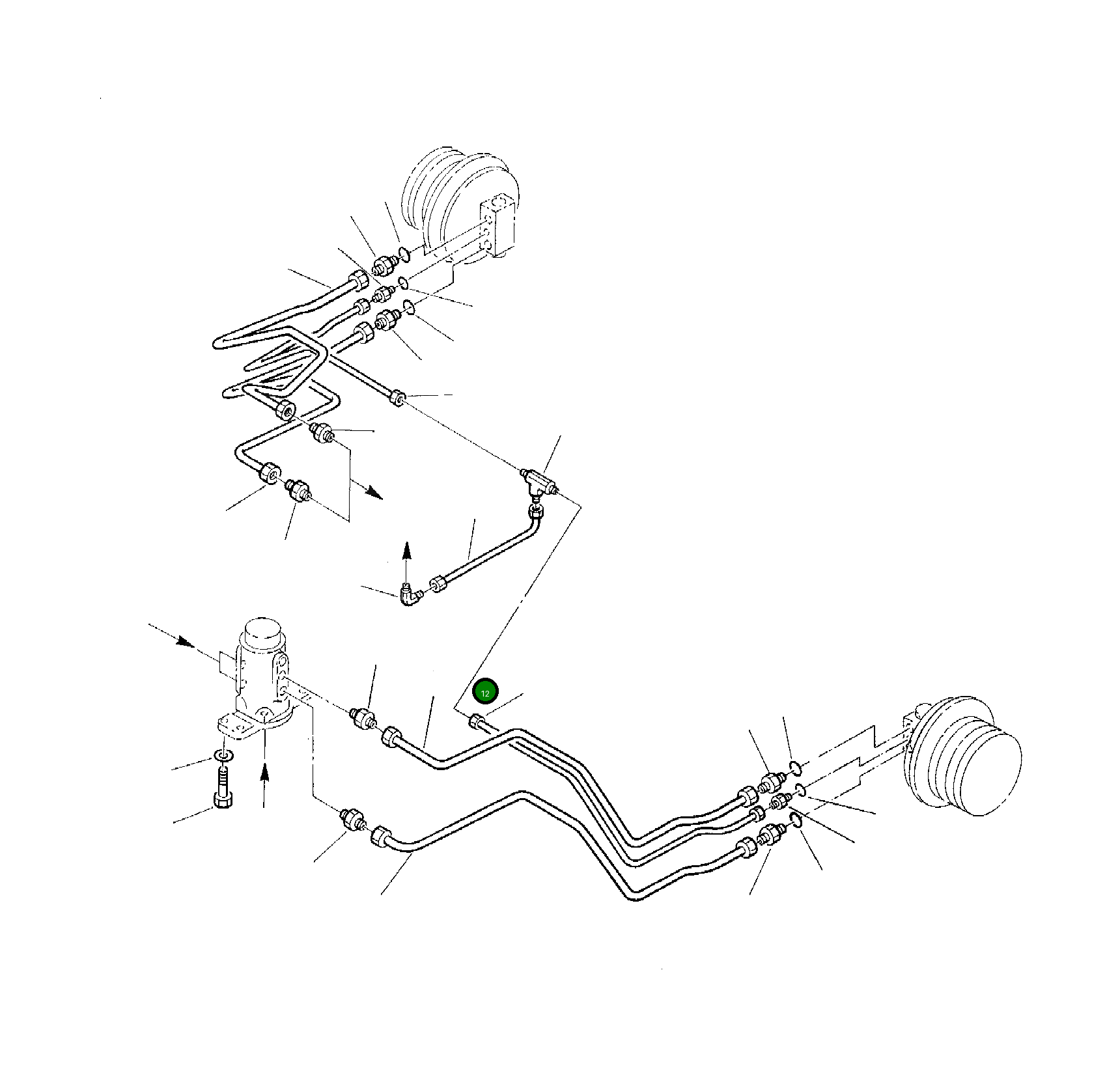 12