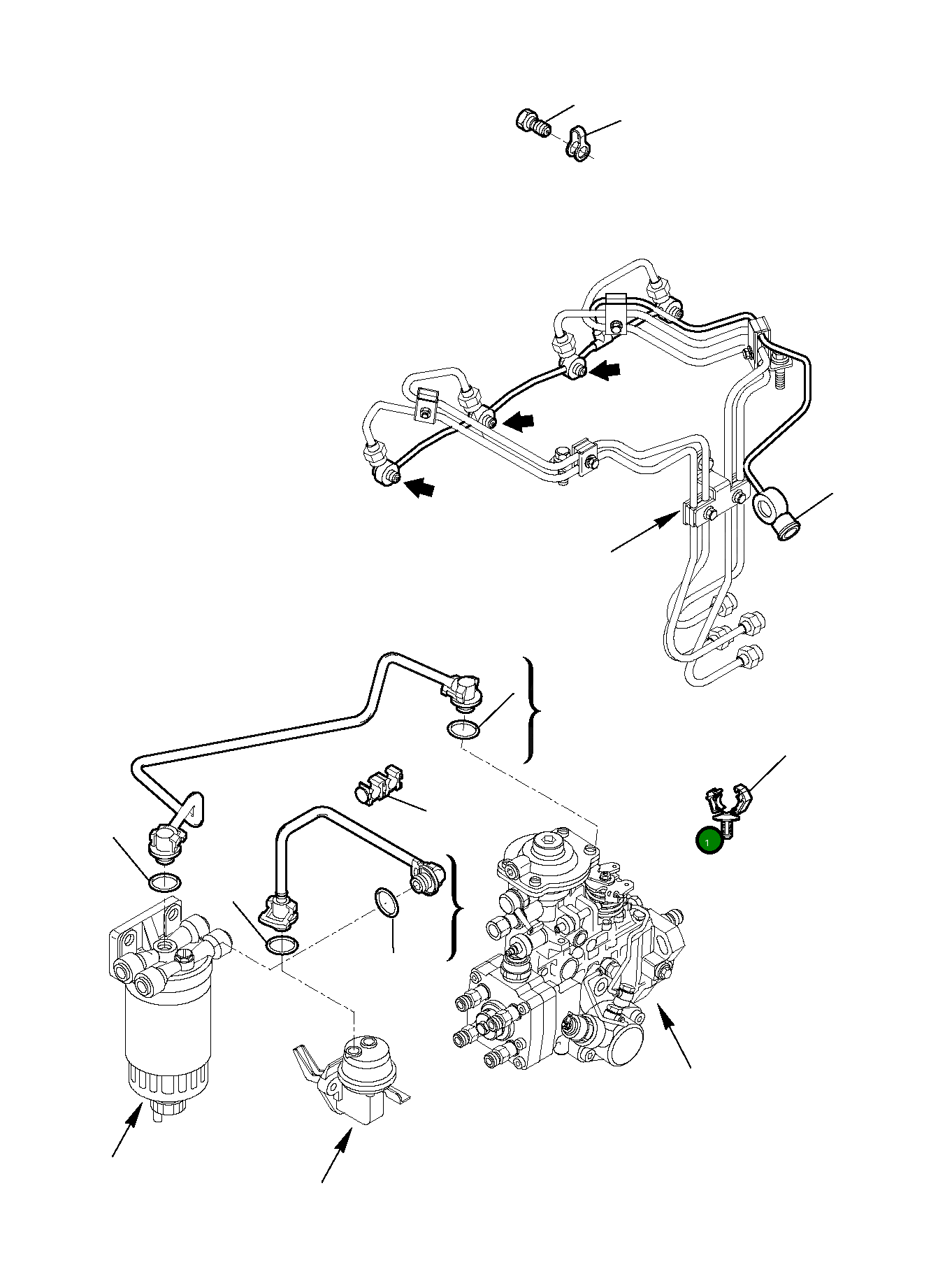 1