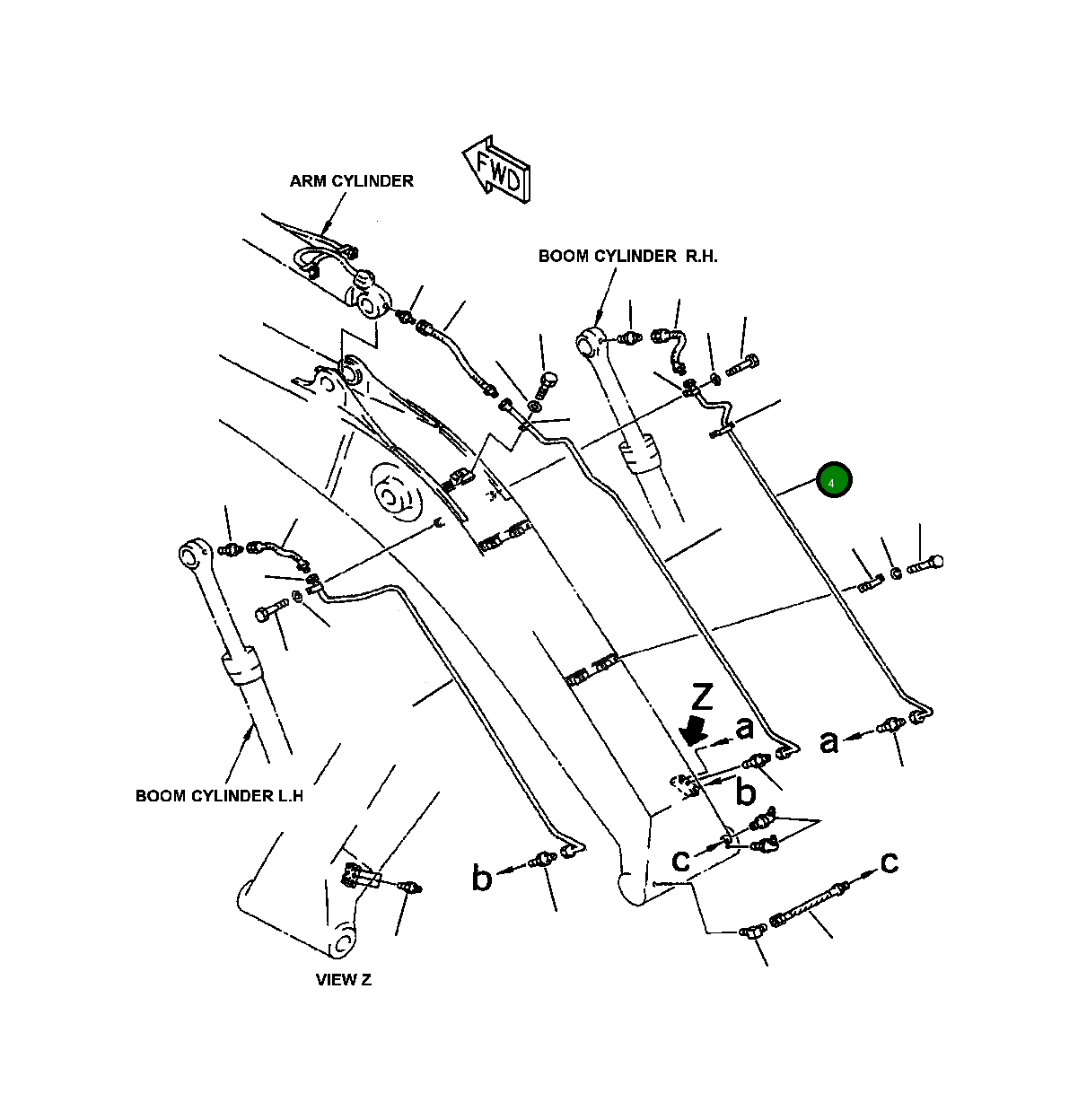 FWD

ARM CYLINDER

BOOM CYLINDER R.H.

4

Z

a

a

b

c

c

b

BOOM CYLINDER L.H

VIEW Z