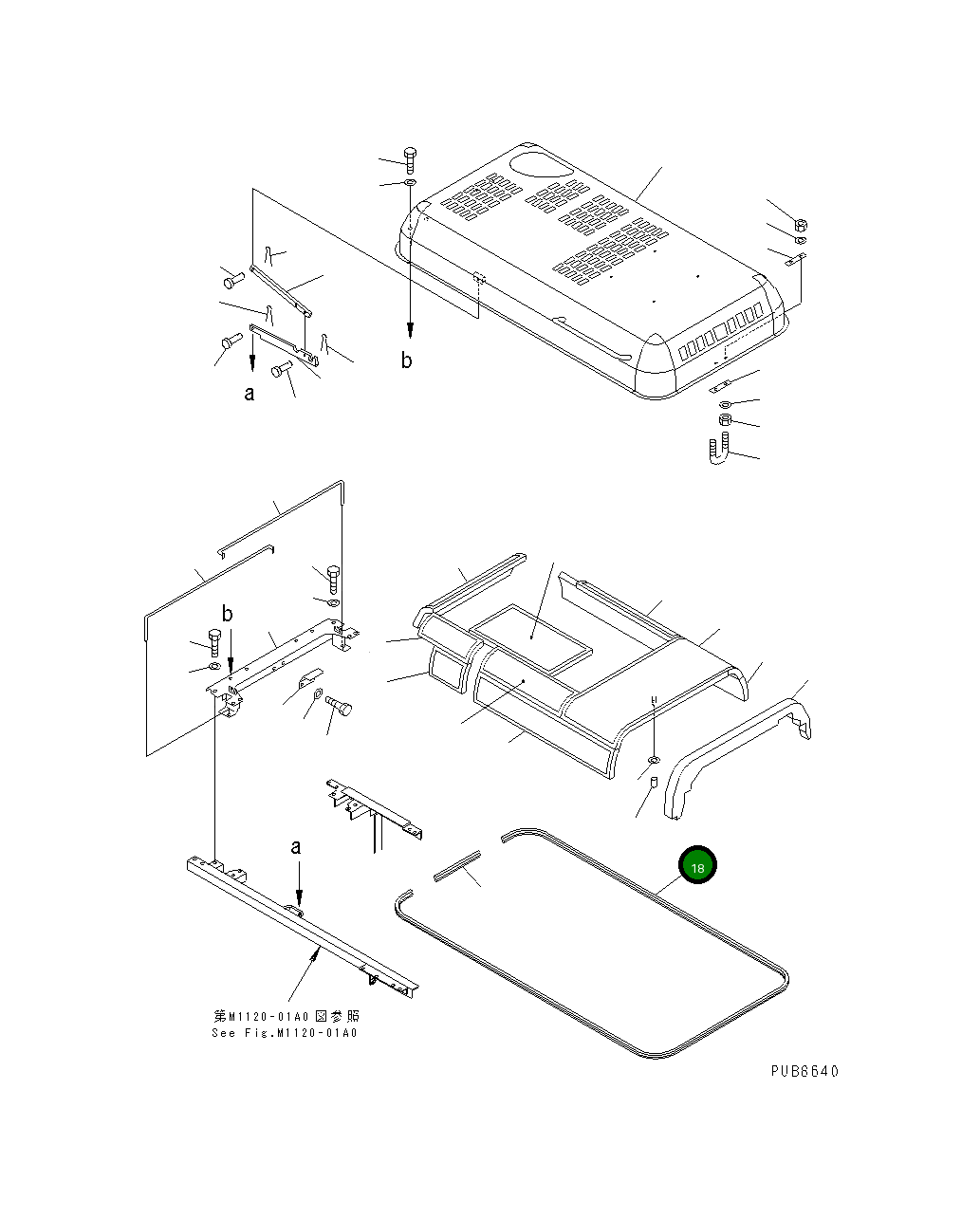 b

a

b

a

18

第M1120-01A0図参照
See Fig.M1120-01A0

PUB6640