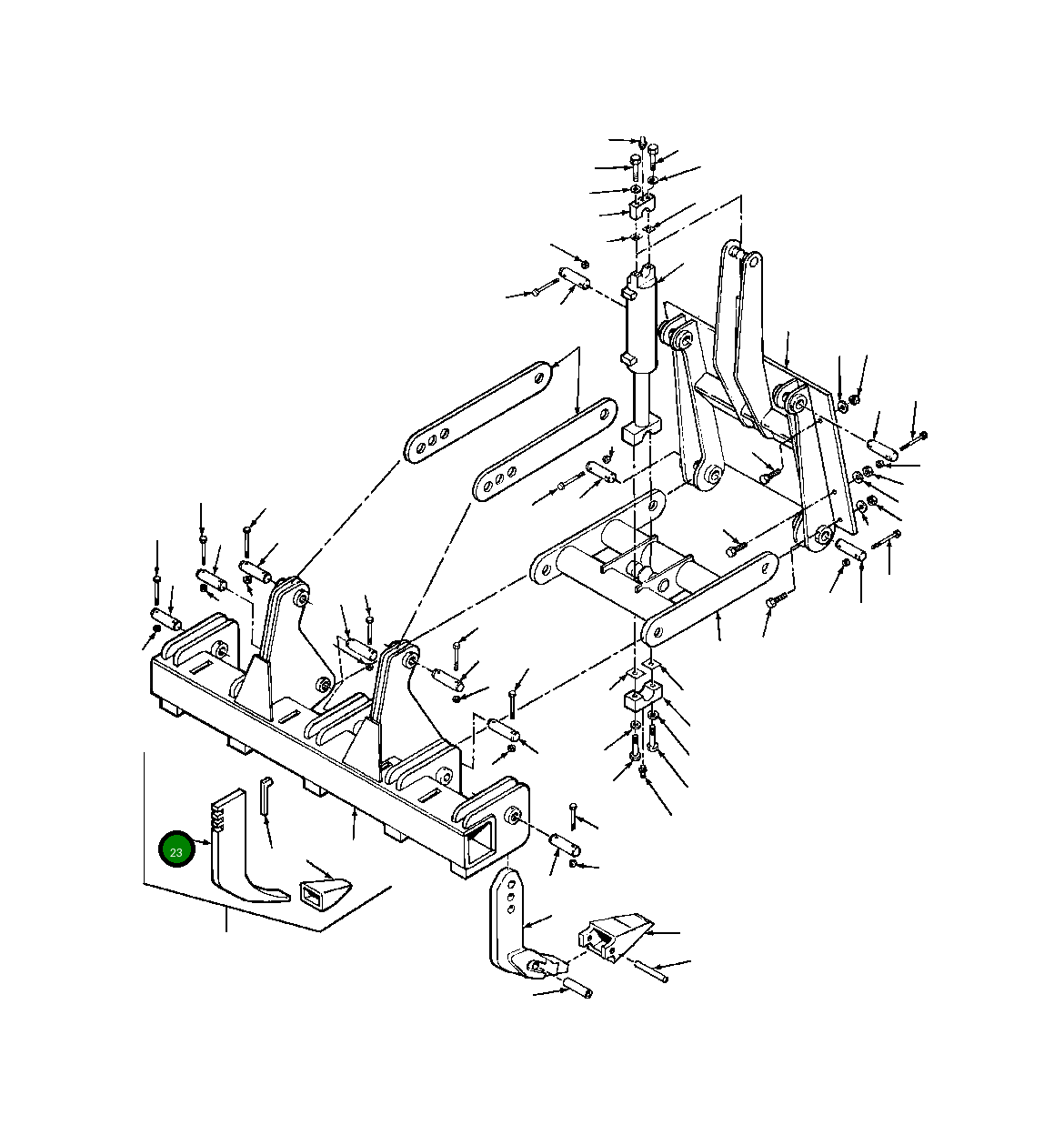 23